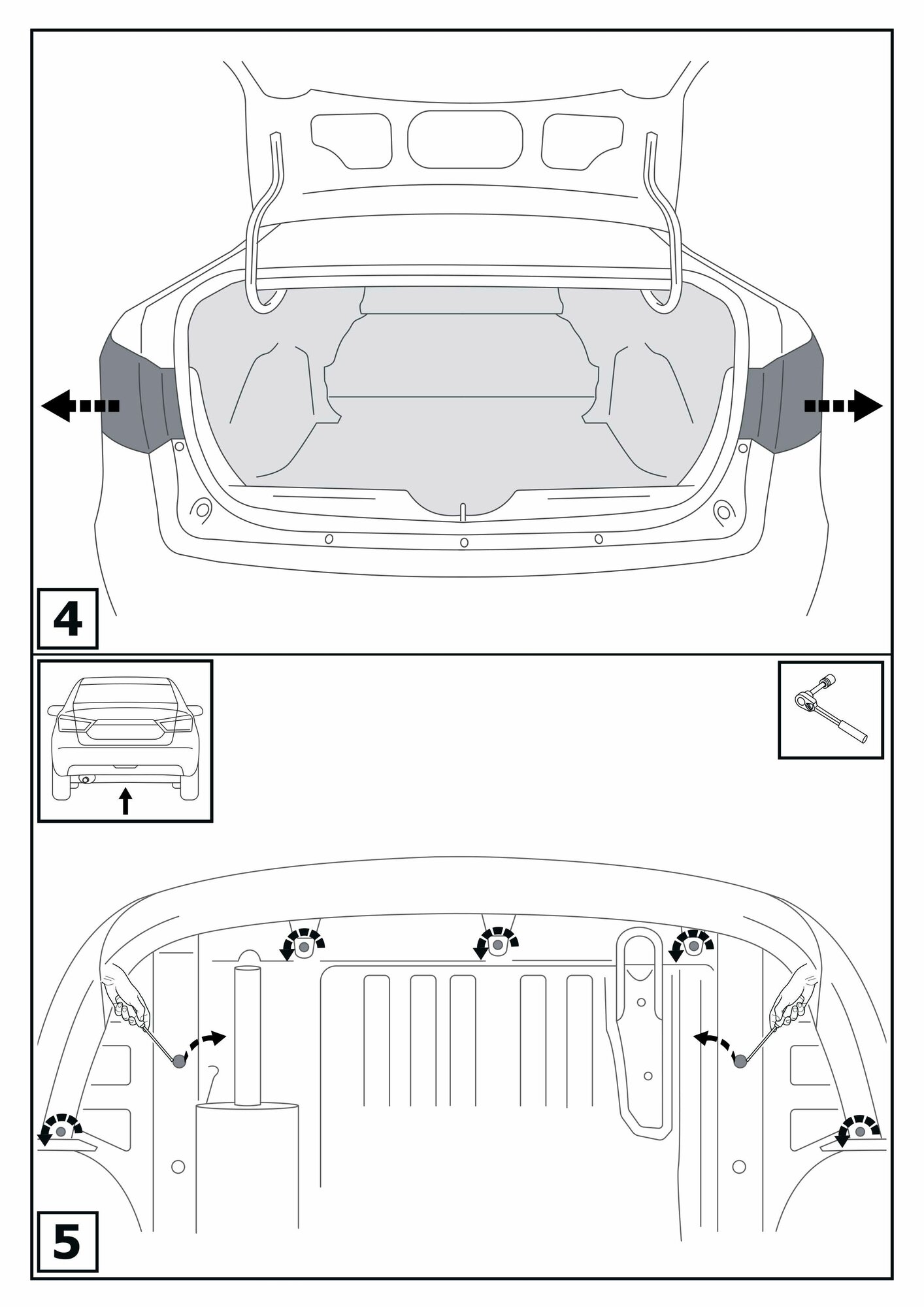 4

5