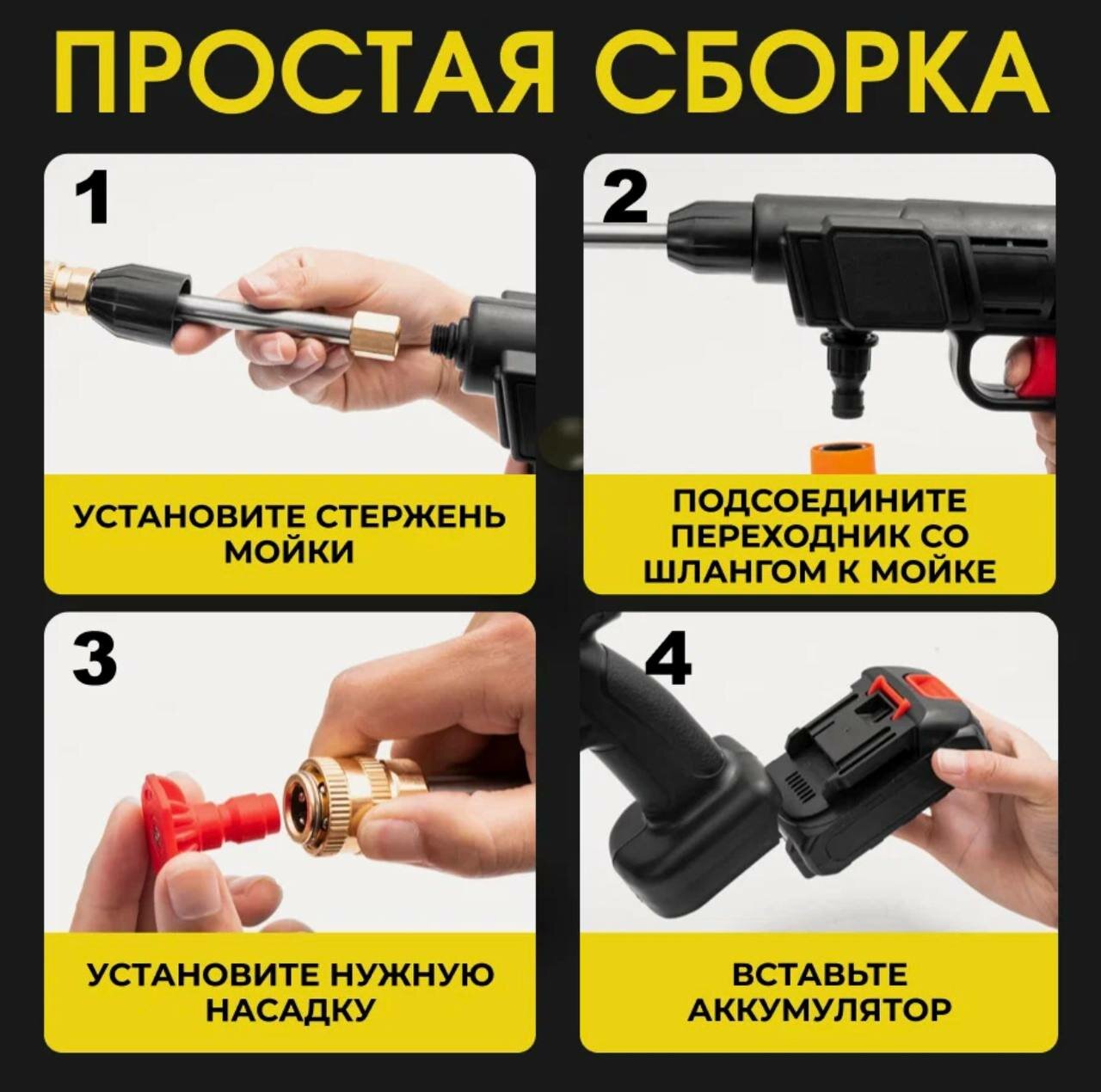 ПРОСТАЯ СБОРКА

1

УСТАНОВИТЕ СТЕРЖЕНЬ МОЙКИ

2

ПОДСОЕДИНИТЕ ПЕРЕХОДНИК СО ШЛАНГОМ К МОЙКЕ

3

УСТАНОВИТЕ НУЖНУЮ НАСАДКУ

4

ВСТАВЬТЕ АККУМУЛЯТОР