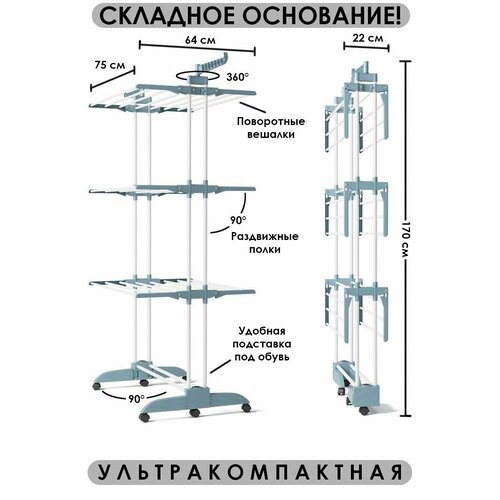 СКЛАДНОЕ ОСНОВАНИЕ!

64 см

75 см

360°

Поворотные вешалки

90°

Раздвижные полки

Удобная подставка под обувь

90°

22 см

170 см

УЛЬТРАКОМПАКТНАЯ