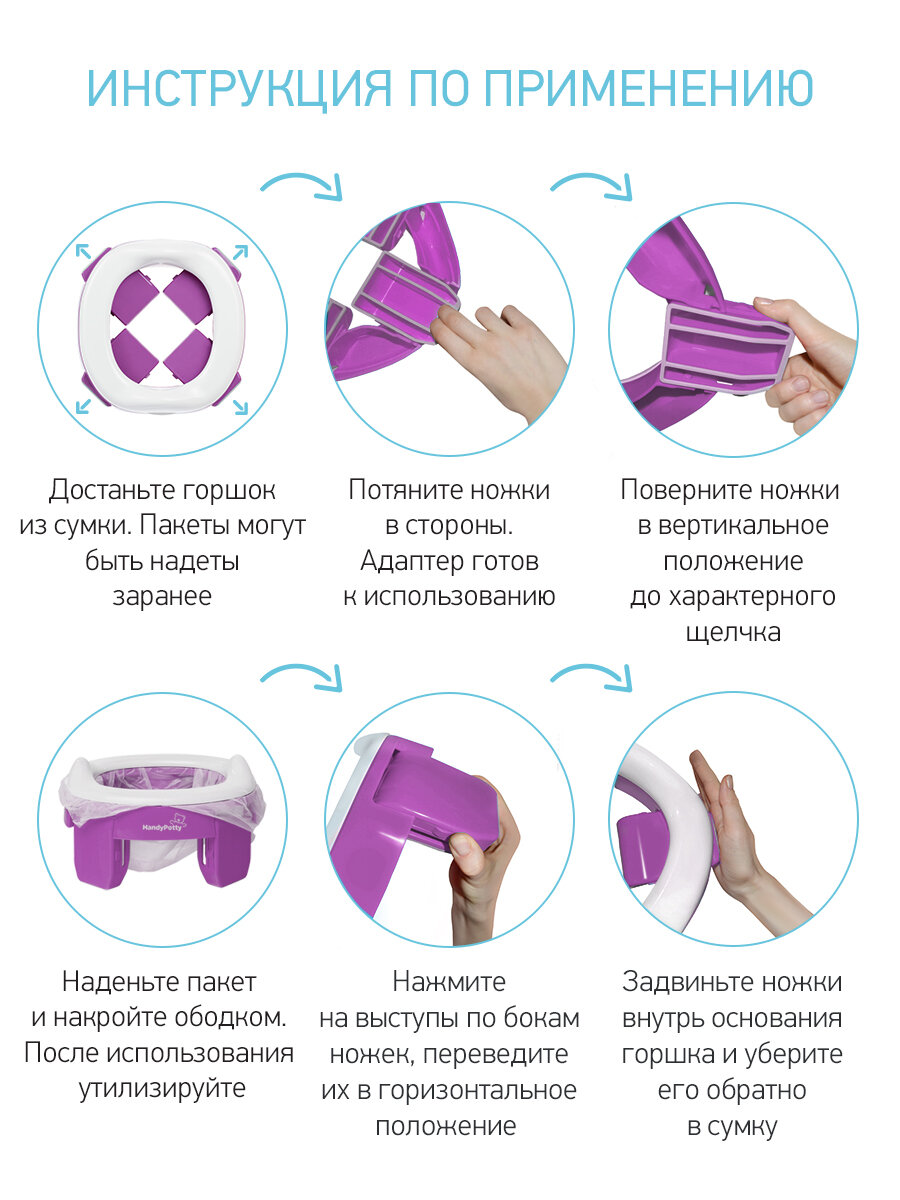 ИНСТРУКЦИЯ ПО ПРИМЕНЕНИЮ

Достаньте горшок из сумки. Пакеты могут быть надеты заранее

Потяните ножки в стороны. Адаптер готов к использованию

Поверните ножки в вертикальное положение до характерного щелчка

HandyPotty

Наденьте пакет и накройте ободком. После использования утилизируйте

Нажмите на выступы по бокам ножек, переведите их в горизонтальное положение

Задвиньте ножки внутрь основания горшка и уберите его обратно в сумку