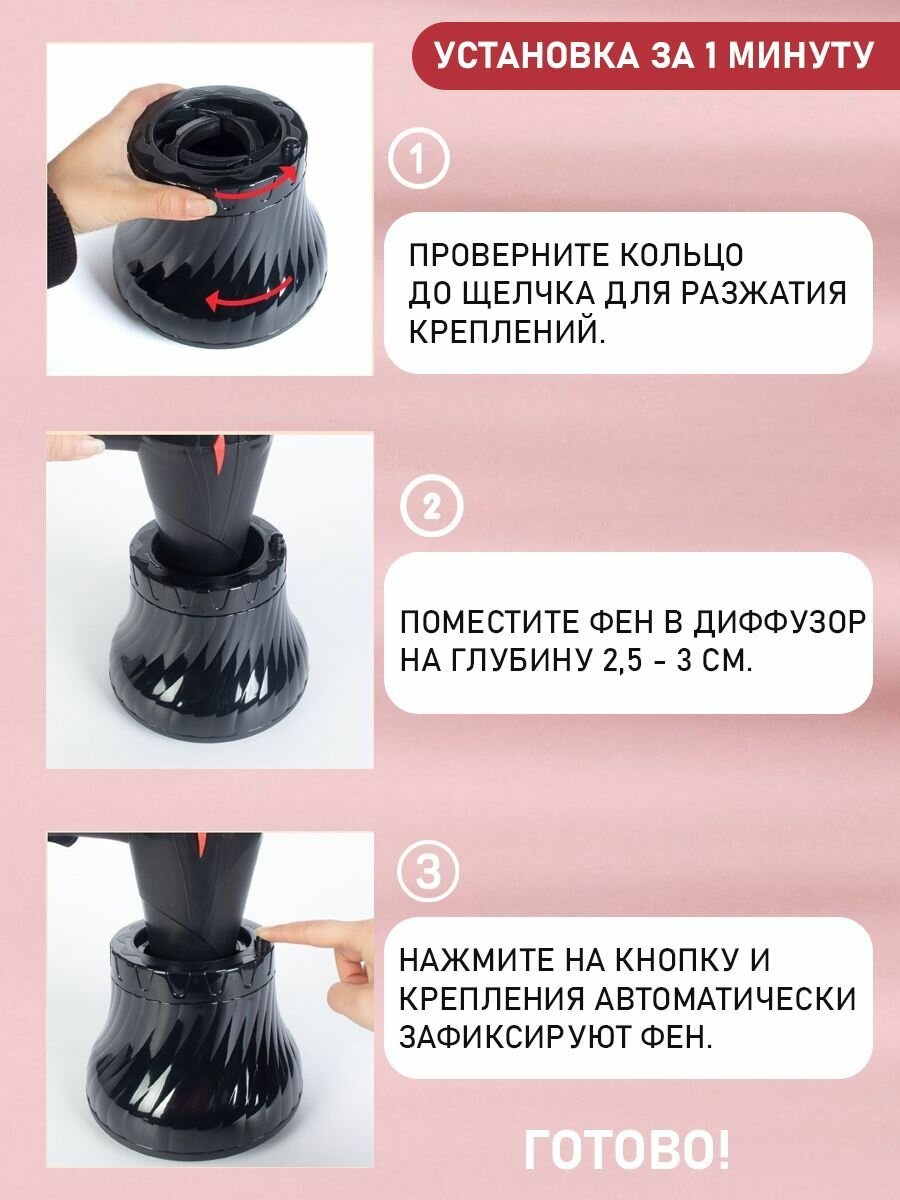 УСТАНОВКА ЗА 1 МИНУТУ

1

ПРОВЕРНИТЕ КОЛЬЦО ДО ЩЕЛЧКА ДЛЯ РАЗЖАТИЯ КРЕПЛЕНИЙ.

2

ПОМЕСТИТЕ ФЕН В ДИФФУЗОР НА ГЛУБИНУ 2,5 - 3 СМ.

3

НАЖМИТЕ НА КНОПКУ И КРЕПЛЕНИЯ АВТОМАТИЧЕСКИ ЗАФИКСИРУЮТ ФЕН.

ГОТОВО!