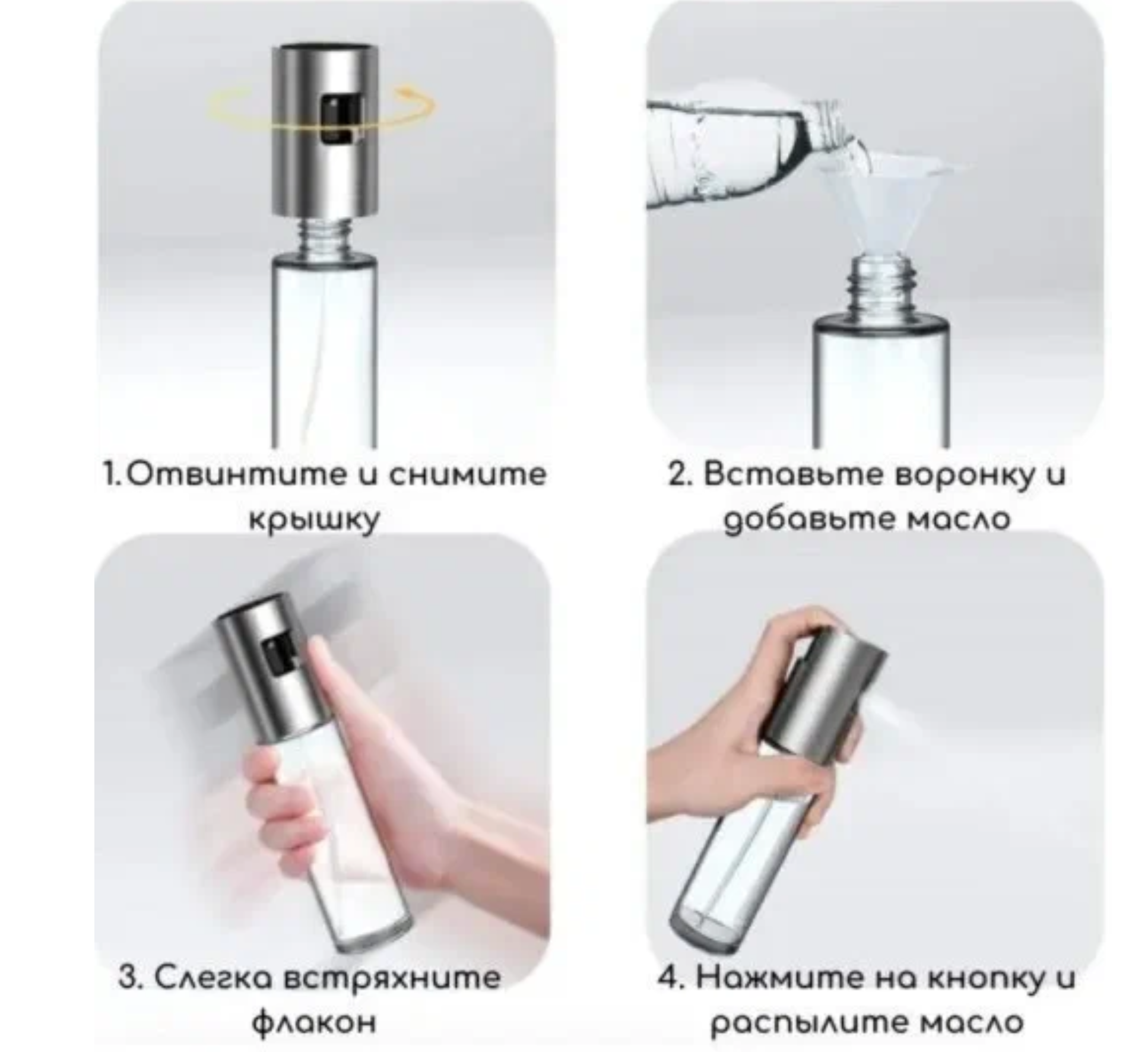 1.Отвинтите и снимите крышку

2. Вставьте воронку и добавьте масло

3. Слегка встряхните флакон

4. Нажмите на кнопку и распылите масло