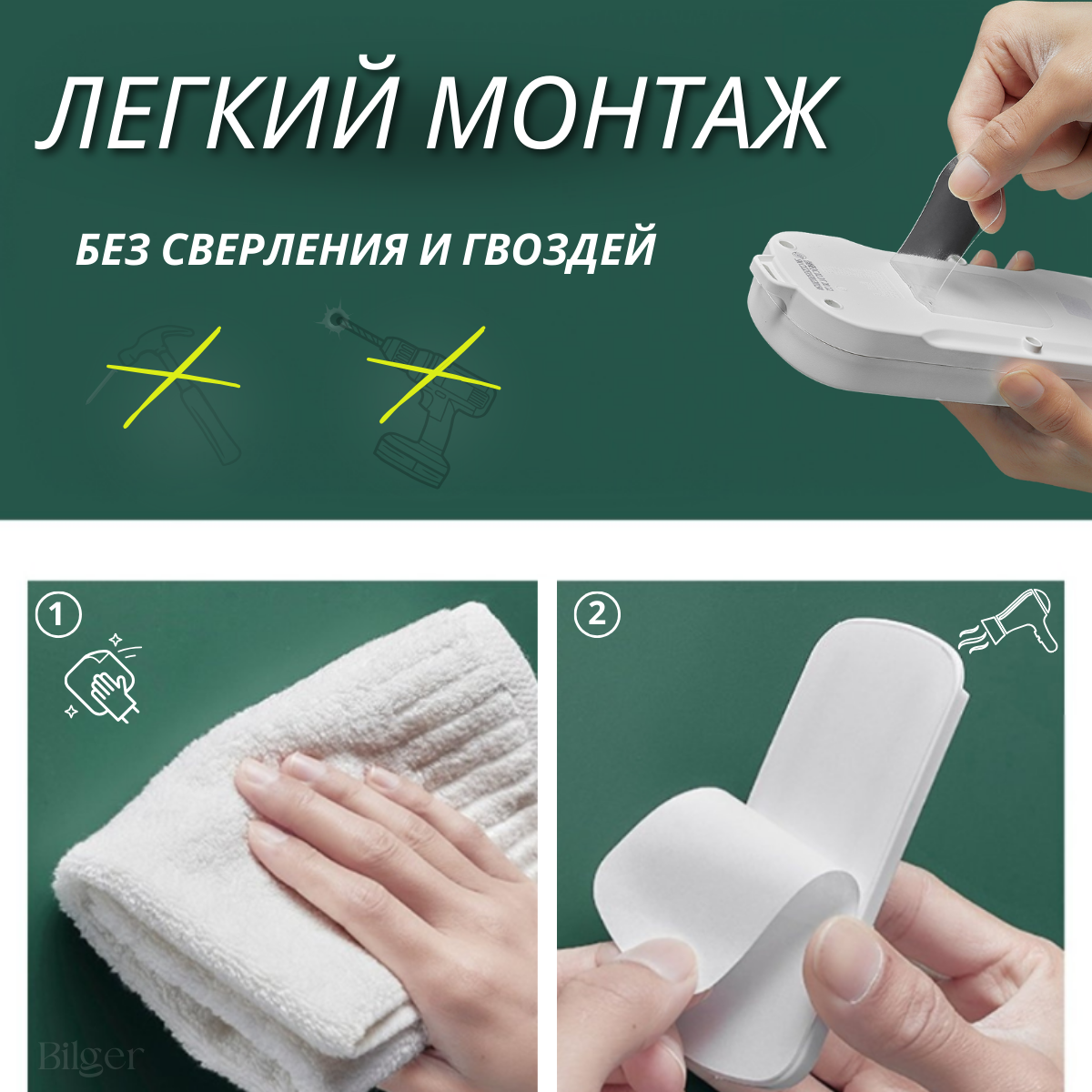 ЛЕГКИЙ МОНТАЖ

БЕЗ СВЕРЛЕНИЯ И ГВОЗДЕЙ

1

2

Bilger