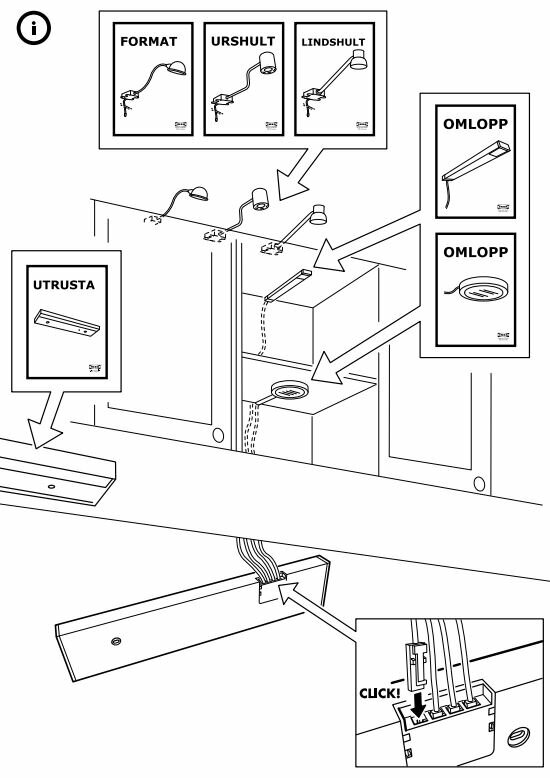 FORMAT

URSHULT

LINDSHULT

OMLOPP

OMLOPP

UTRUSTA

CLICK!