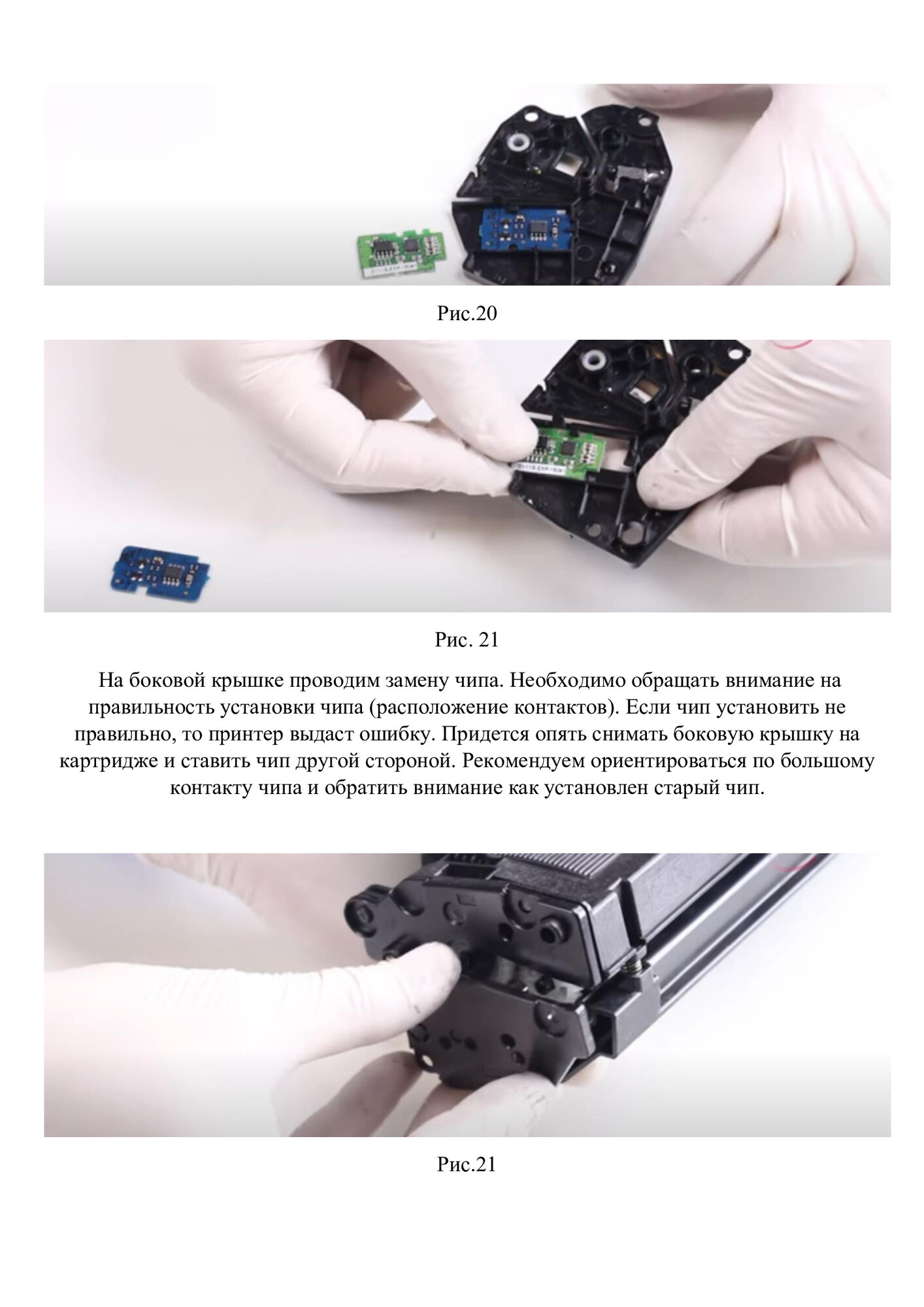 Рис.20

Рис. 21

На боковой крышке проводим замену чипа. Необходимо обращать внимание на правильность установки чипа (расположение контактов). Если чип установить не правильно, то принтер выдаст ошибку. Придется опять снимать боковую крышку на картридже и ставить чип другой стороной. Рекомендуем ориентироваться по большому контакту чипа и обратить внимание как установлен старый чип.

Рис.21