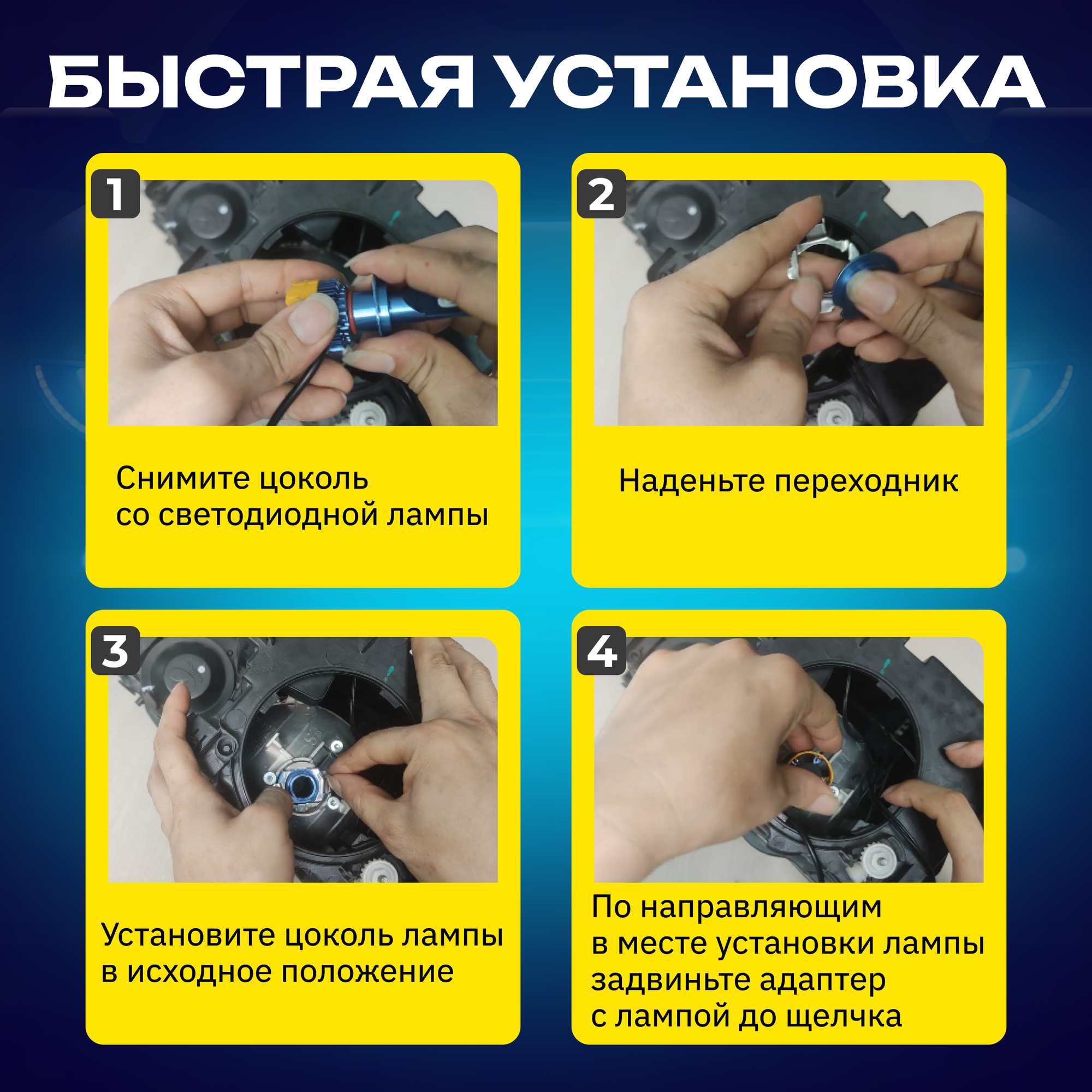 БЫСТРАЯ УСТАНОВКА

1

Снимите цоколь со светодиодной лампы

2

Наденьте переходник

3

Установите цоколь лампы в исходное положение

4

По направляющим в месте установки лампы задвиньте адаптер с лампой до щелчка