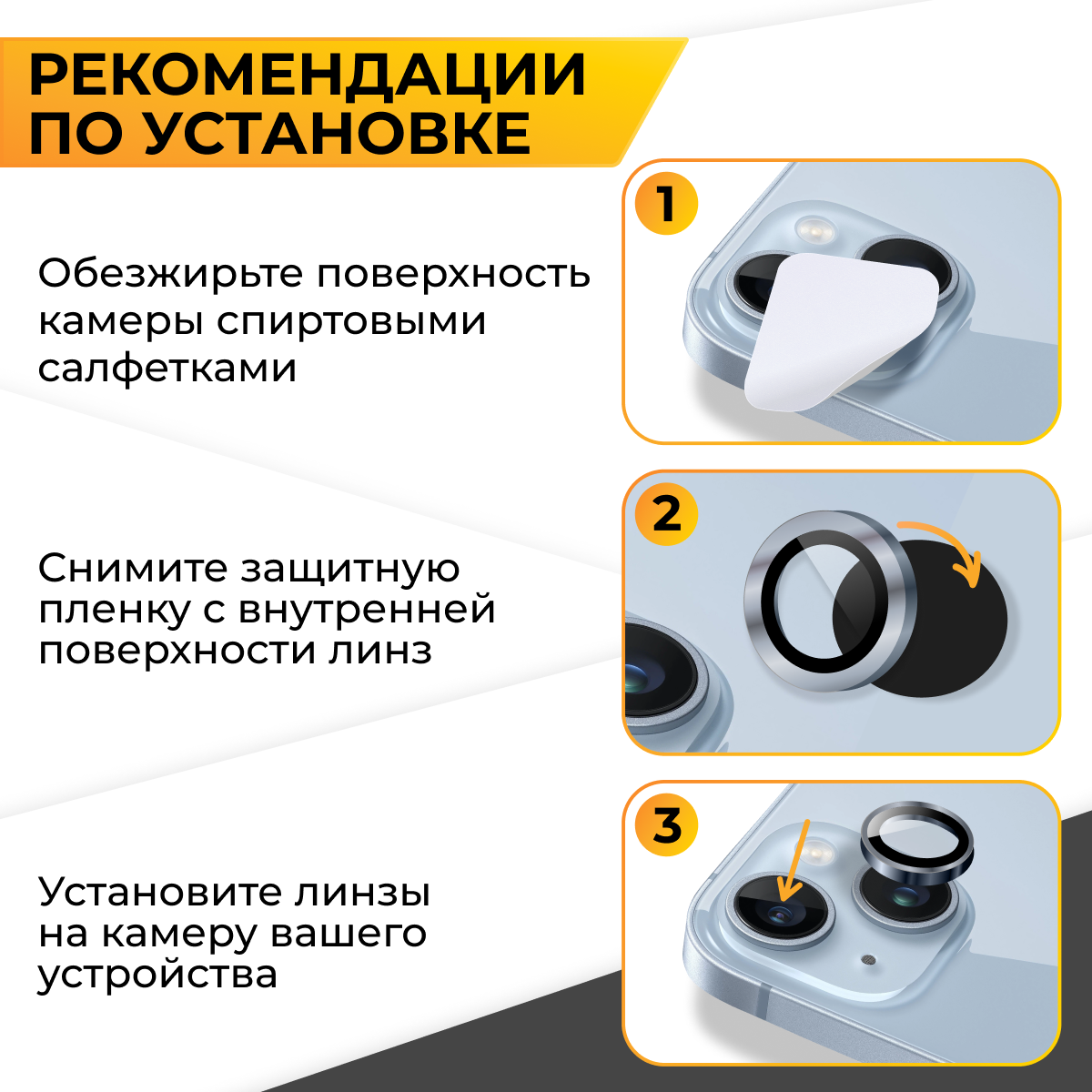 РЕКОМЕНДАЦИИ ПО УСТАНОВКЕ

1

Обезжирьте поверхность камеры спиртовыми салфетками

2

Снимите защитную пленку с внутренней поверхности линз

3

Установите линзы на камеру вашего устройства