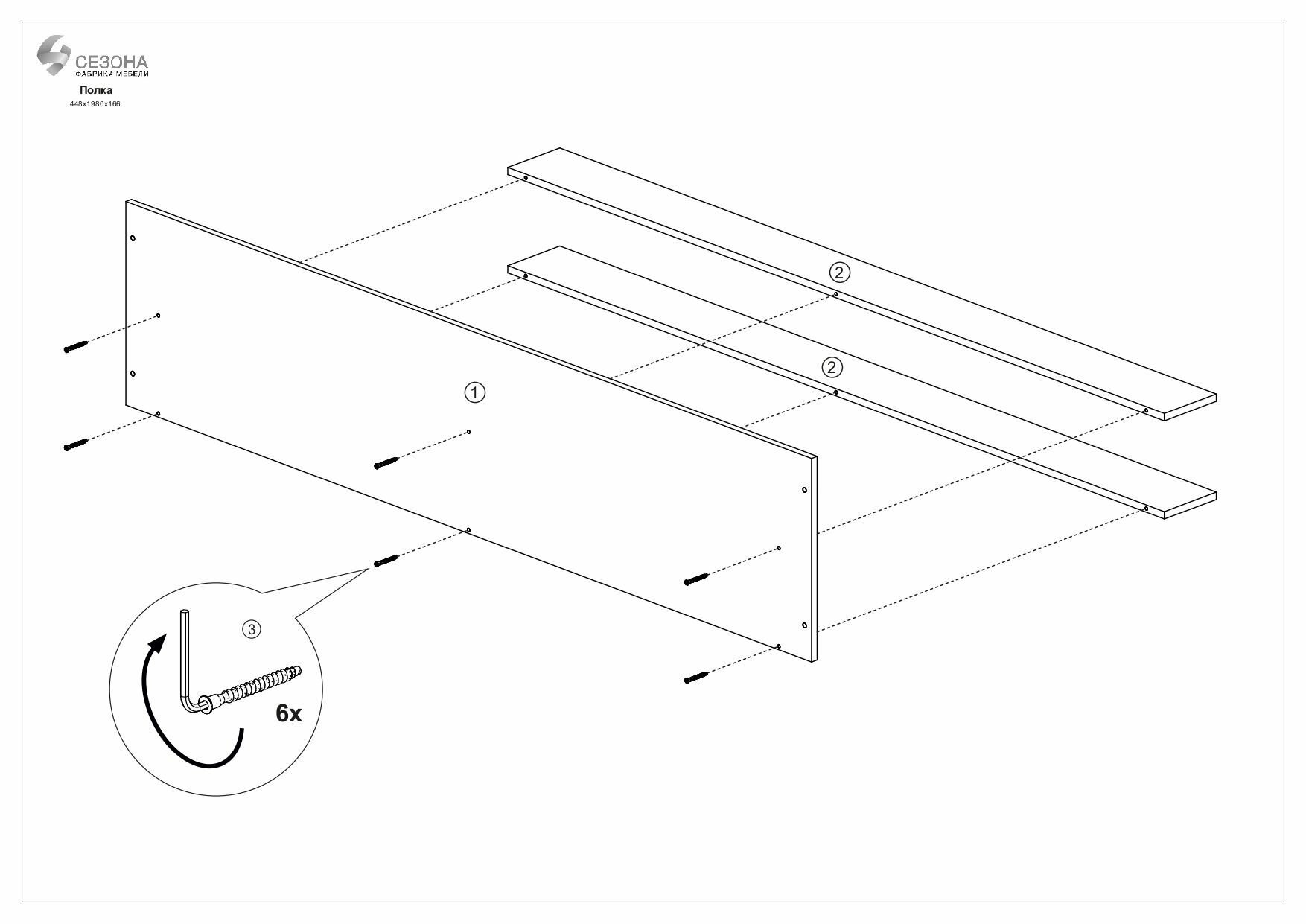 СЕЗОНА
ФАБРИКА МЕБЕЛИ
Полка
448x1980x166

2
2
1
3
6x