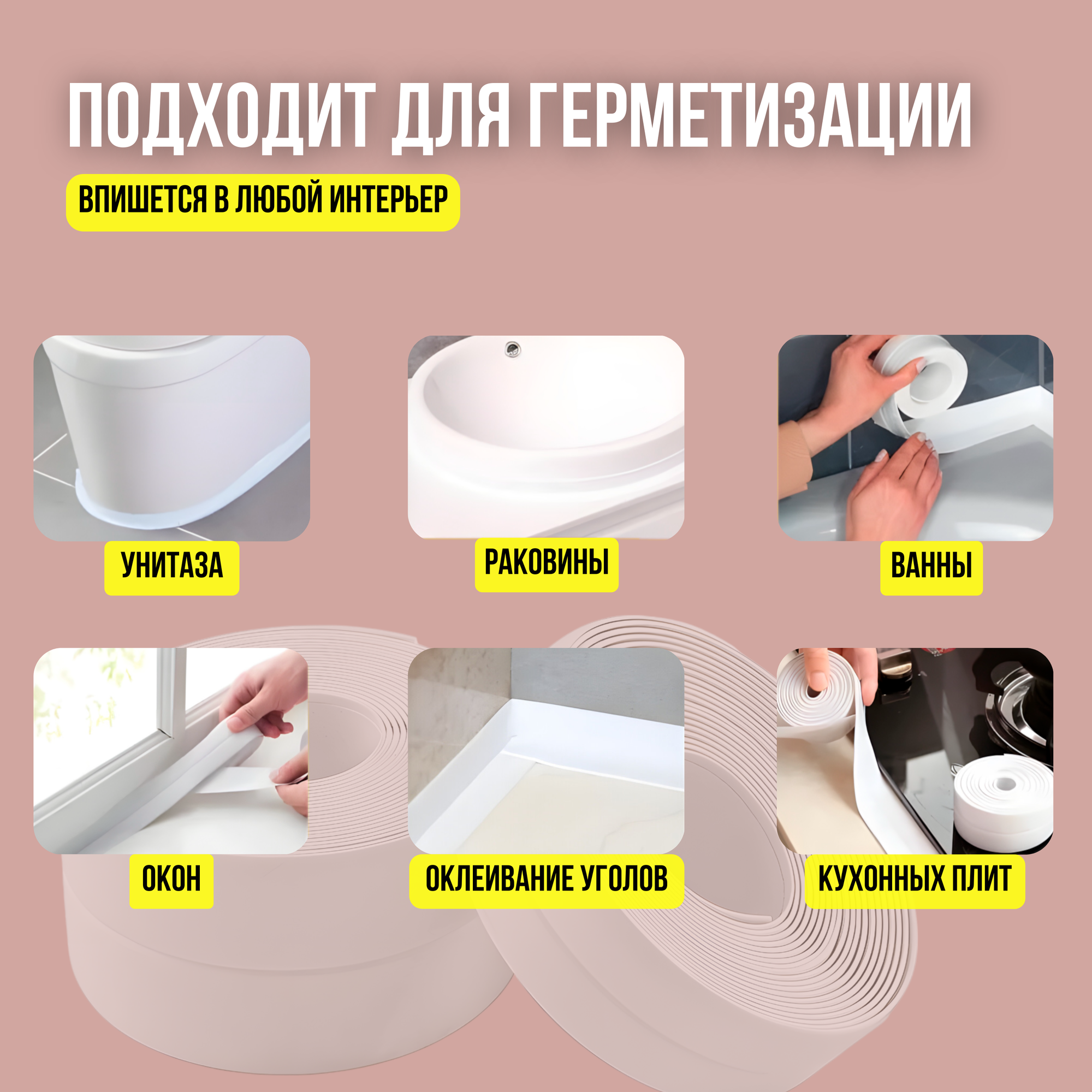 ПОДХОДИТ ДЛЯ ГЕРМЕТИЗАЦИИ

ВПИШЕТСЯ В ЛЮБОЙ ИНТЕРЬЕР

УНИТАЗА

РАКОВИНЫ

ВАННЫ

ОКОН

ОКЛЕИВАНИЕ УГОЛОВ

КУХОННЫХ ПЛИТ