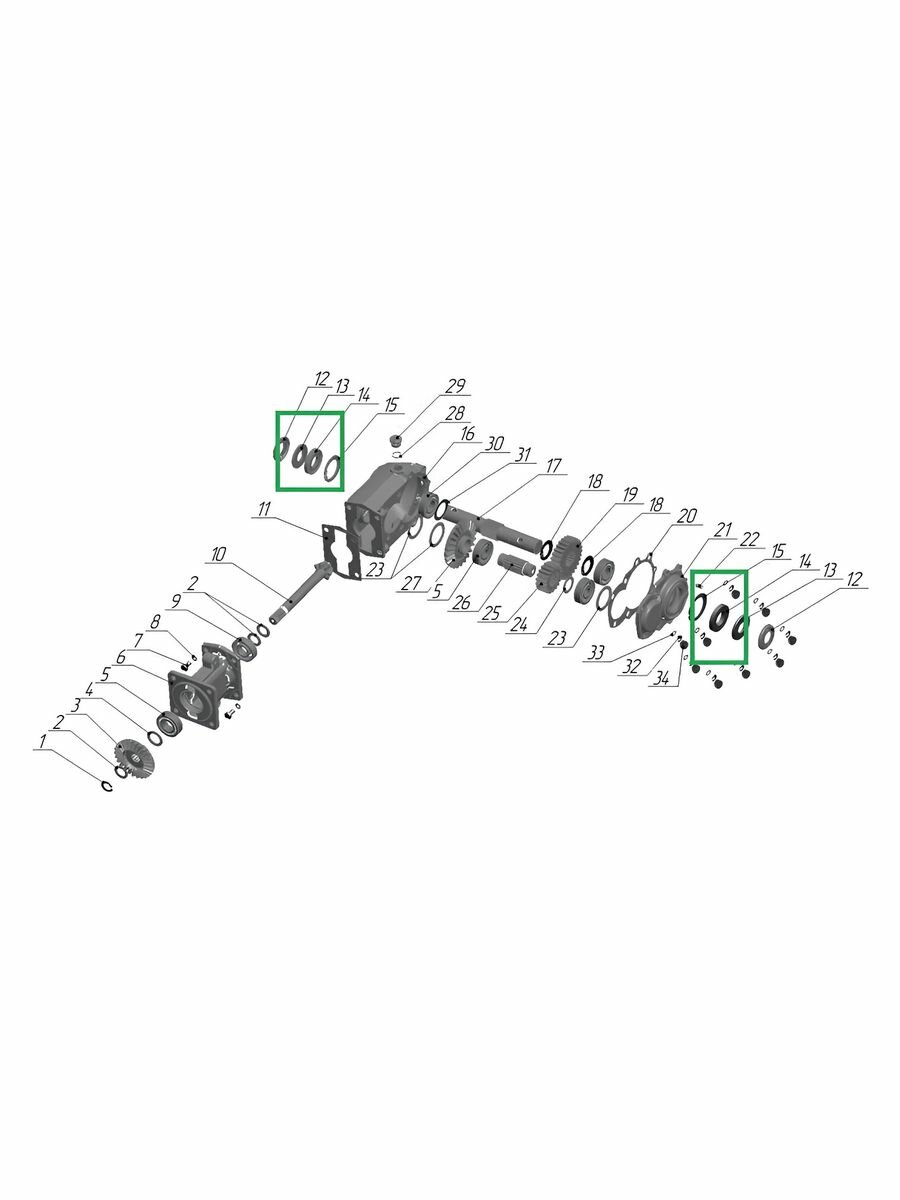 12 13 14 15 29 28 16 30 31 17 18 19 18 20 21 22 15 14 13 12 11 10 23 27 5 26 25 24 23 33 32 34 2 9 8 7 6 5 4 3 2 1