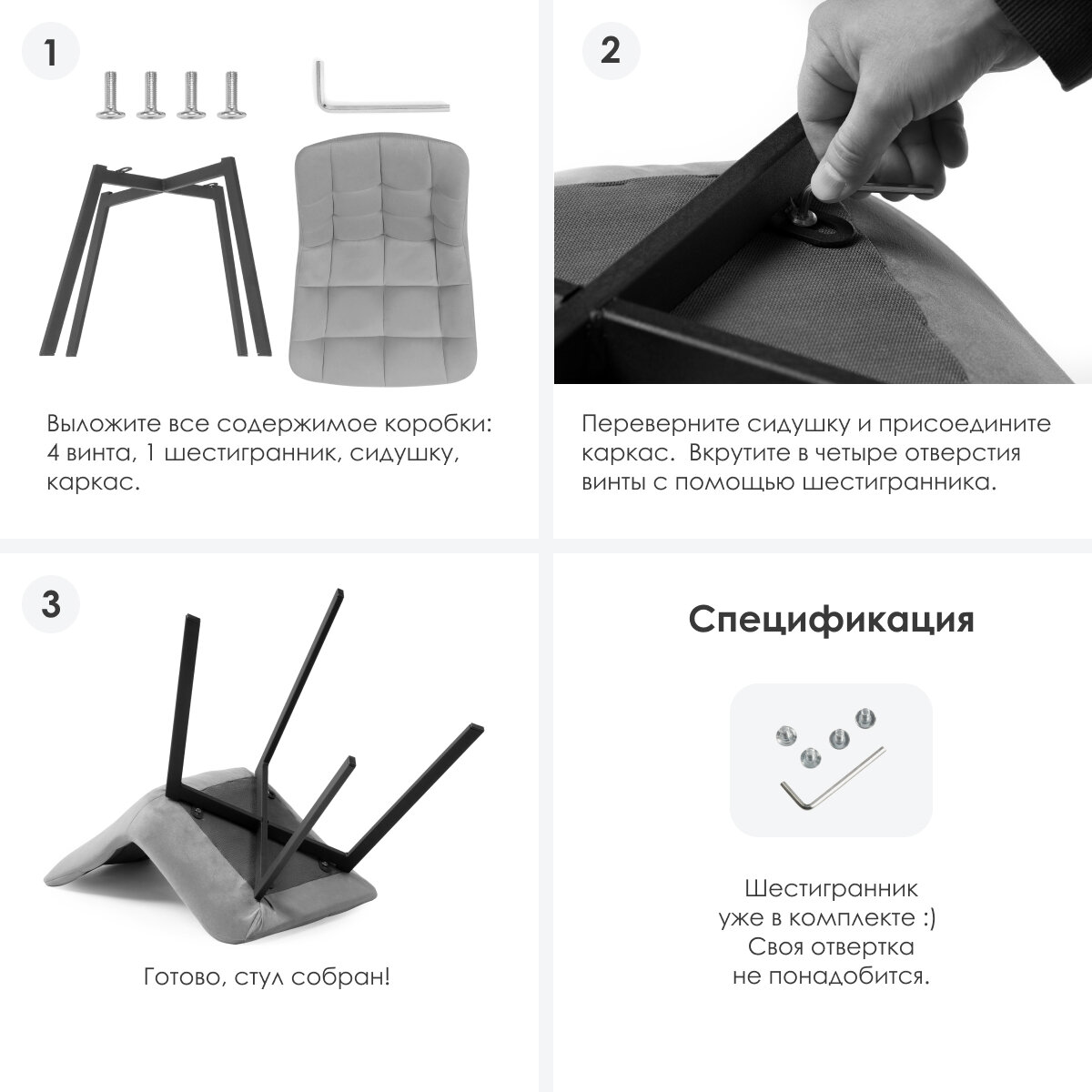 1

Выложите все содержимое коробки: 4 винта, 1 шестигранник, сидушку, каркас.

2

Переверните сидушку и присоедините каркас. Вкрутите в четыре отверстия винты с помощью шестигранника.

3

Готово, стул собран!

Спецификация

Шестигранник уже в комплекте :) Своя отвертка не понадобится.