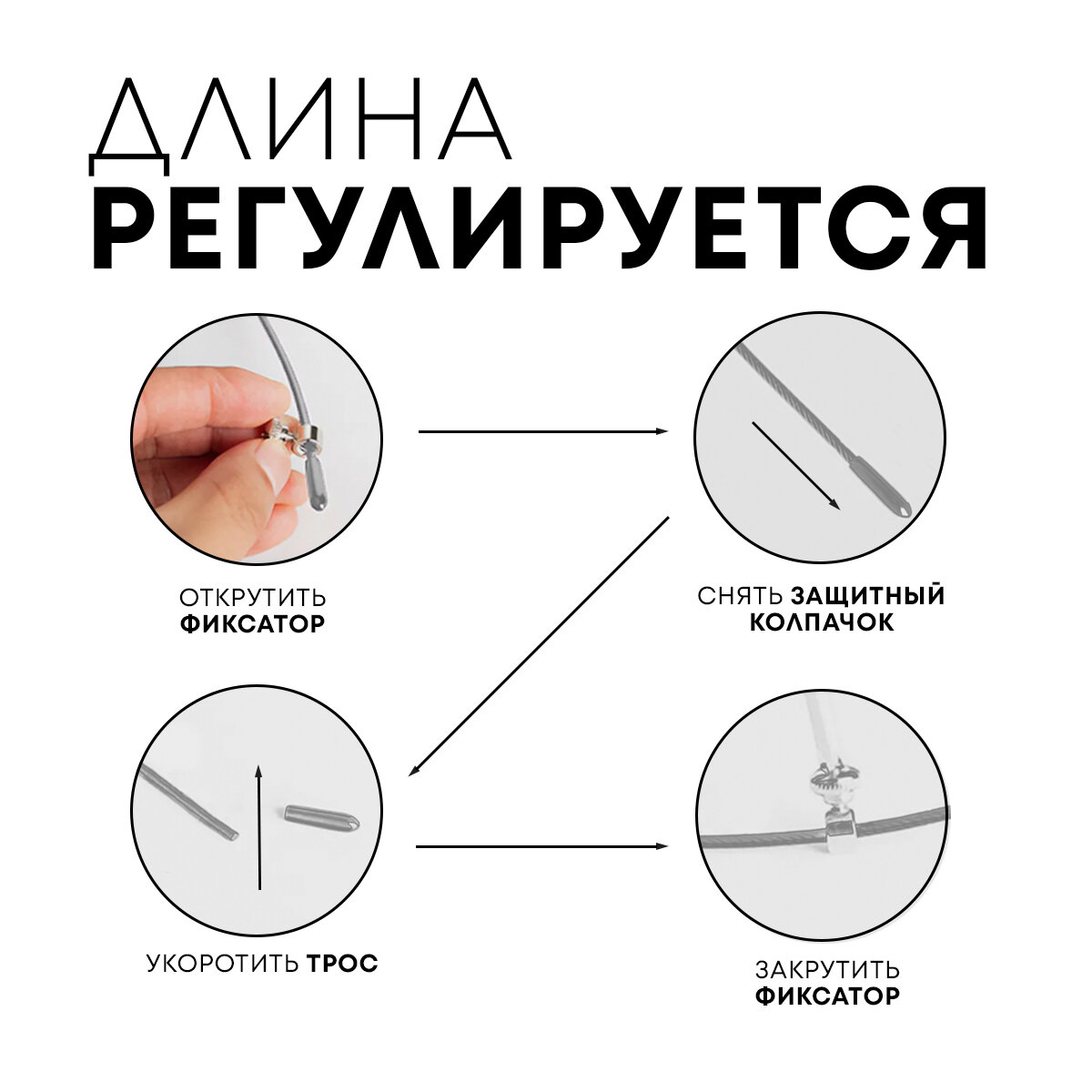 ДЛИНА
РЕГУЛИРУЕТСЯ

ОТКРУТИТЬ
ФИКСАТОР

СНЯТЬ ЗАЩИТНЫЙ
КОЛПАЧОК

УКОРОТИТЬ ТРОС

ЗАКРУТИТЬ
ФИКСАТОР