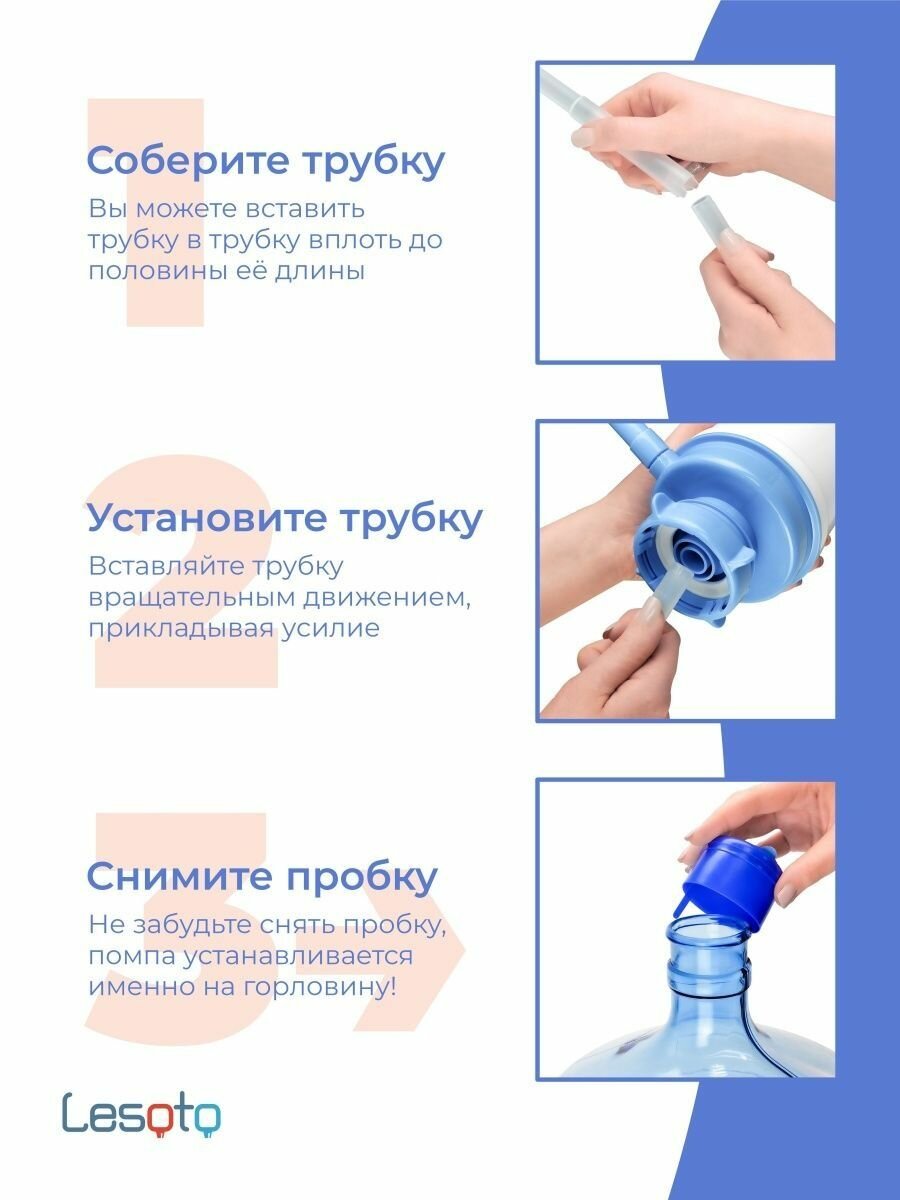 1
Соберите трубку
Вы можете вставить трубку в трубку вплоть до половины её длины

2
Установите трубку
Вставляйте трубку вращательным движением, прикладывая усилие

3
Снимите пробку
Не забудьте снять пробку, помпа устанавливается именно на горловину!

Lesoto