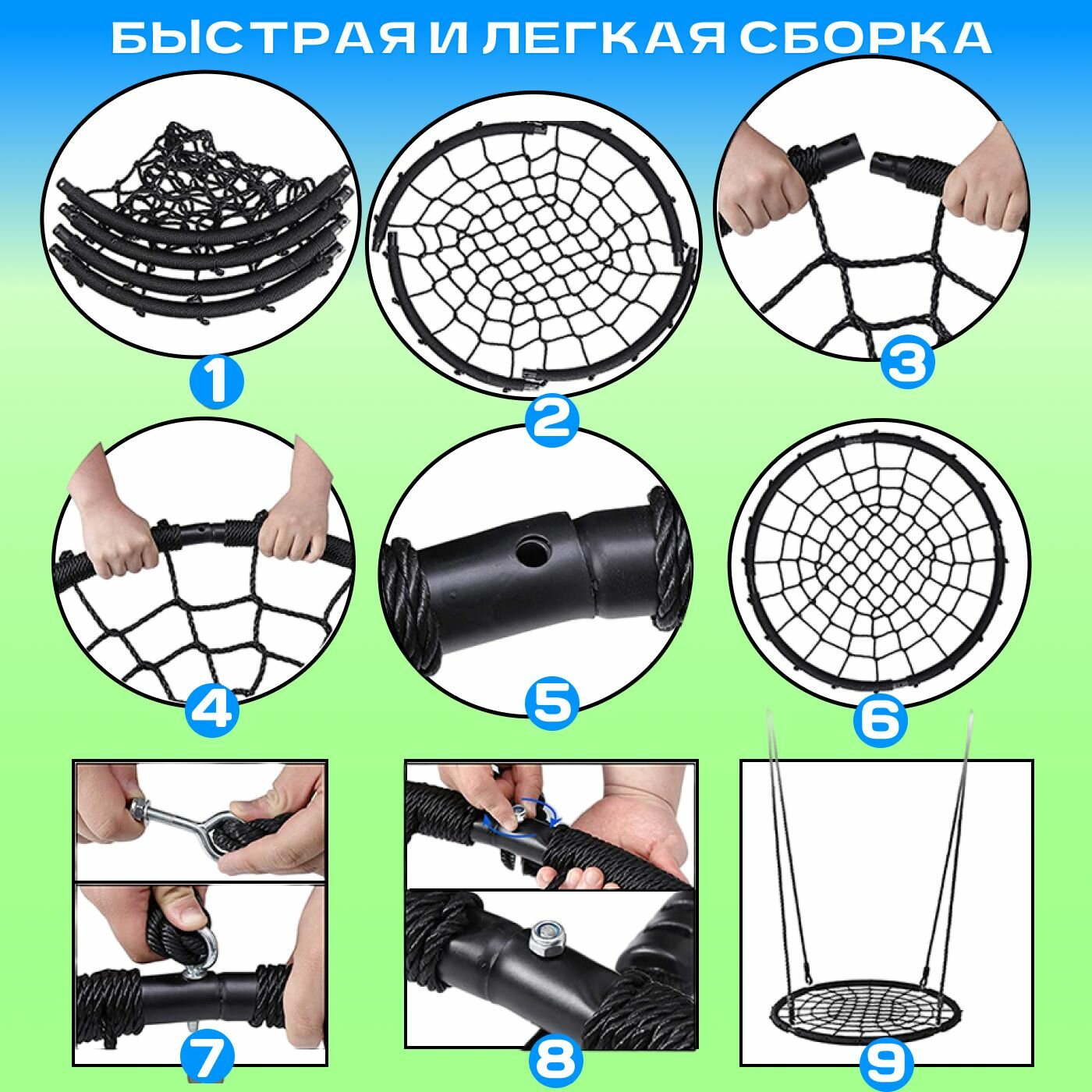 БЫСТРАЯ И ЛЕГКАЯ СБОРКА

1

2

3

4

5

6

7

8

9