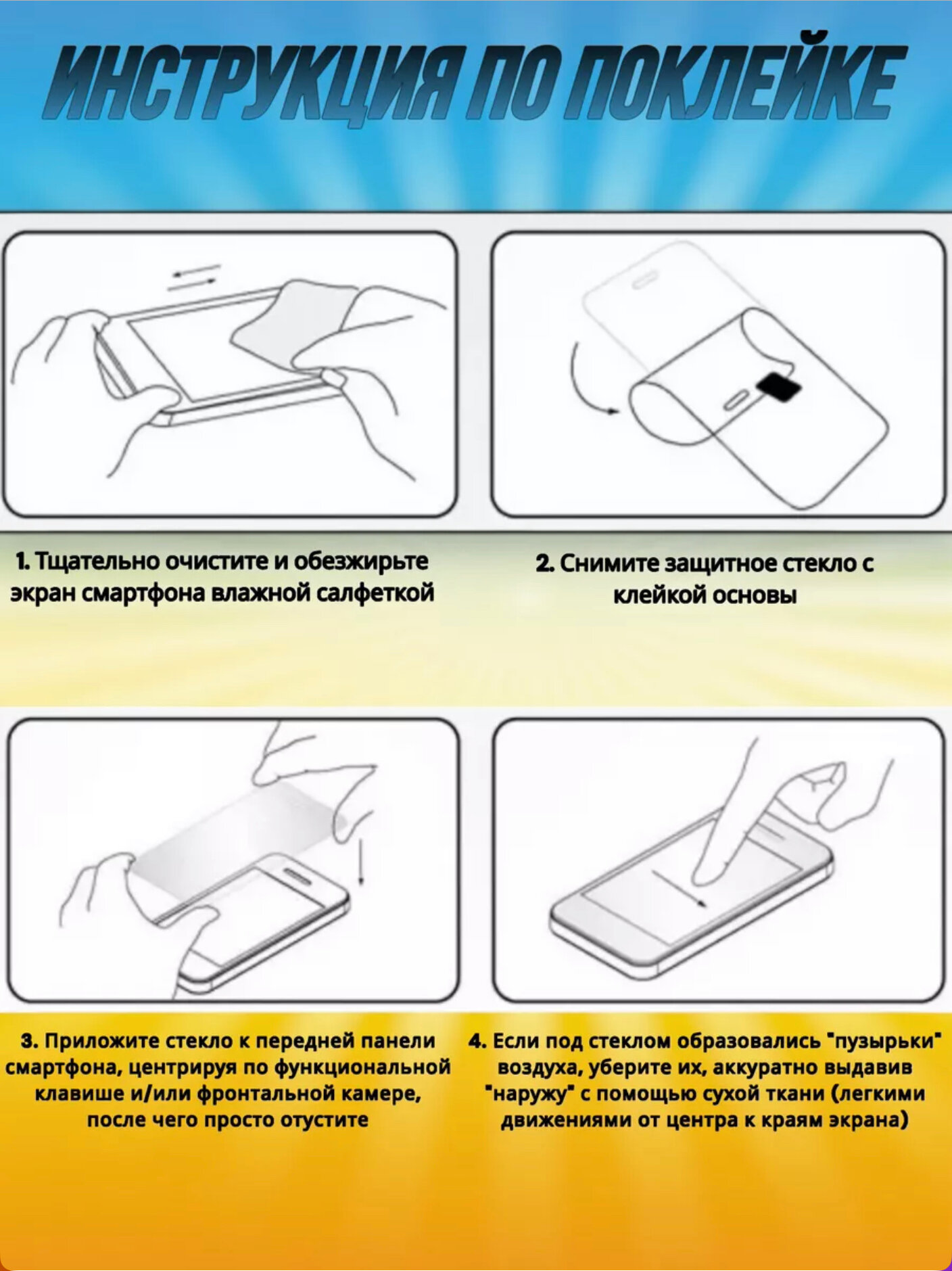 ИНСТРУКЦИЯ ПО ПОКЛЕЙКЕ

1. Тщательно очистите и обезжирьте экран смартфона влажной салфеткой

2. Снимите защитное стекло с клейкой основы

3. Приложите стекло к передней панели смартфона, центрируя по функциональной клавише и/или фронтальной камере, после чего просто отустите

4. Если под стеклом образовались "пузырьки" воздуха, уберите их, аккуратно выдавив "наружу" с помощью сухой ткани (легкими движениями от центра к краям экрана)