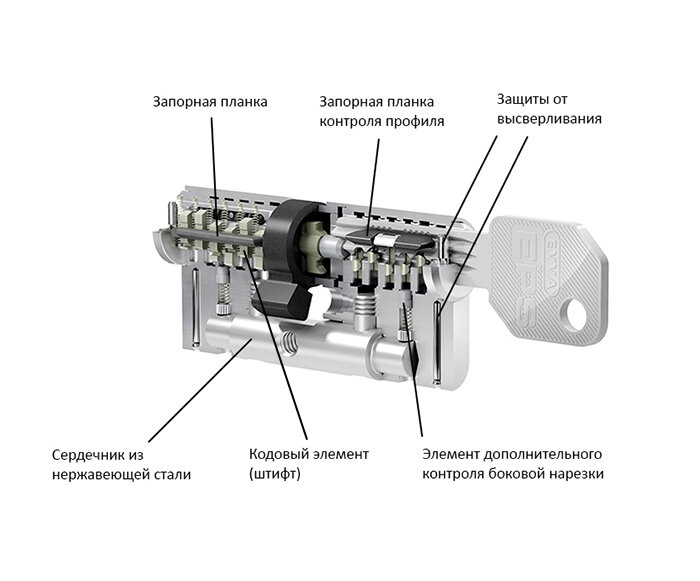 Запорная планка

Запорная планка контроля профиля

Защиты от высверливания

EVVA

EPS

Сердечник из нержавеющей стали

Кодовый элемент (штифт)

Элемент дополнительного контроля боковой нарезки