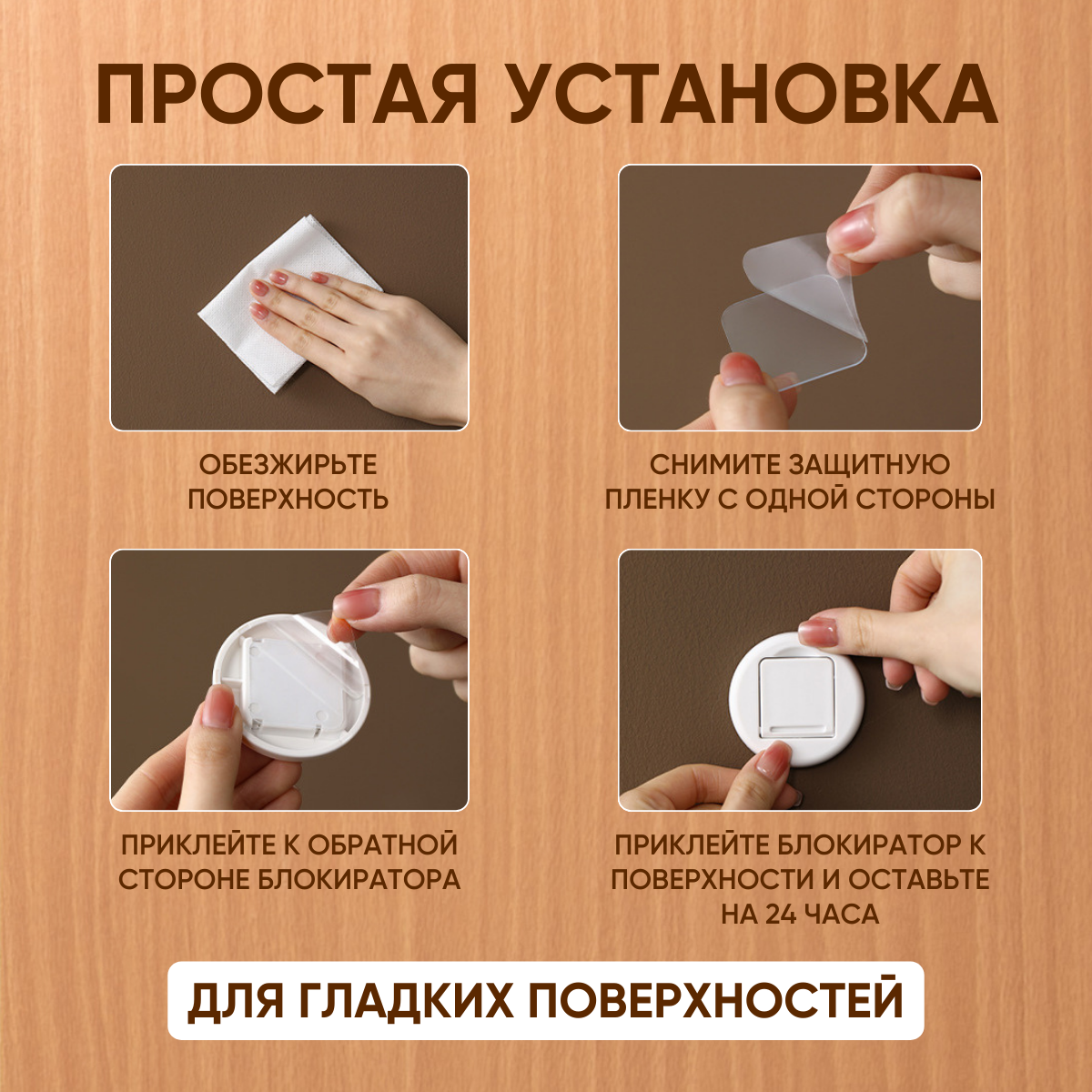 ПРОСТАЯ УСТАНОВКА

ОБЕЗЖИРЬТЕ ПОВЕРХНОСТЬ

СНИМИТЕ ЗАЩИТНУЮ ПЛЕНКУ С ОДНОЙ СТОРОНЫ

ПРИКЛЕЙТЕ К ОБРАТНОЙ СТОРОНЕ БЛОКИРАТОРА

ПРИКЛЕЙТЕ БЛОКИРАТОР К ПОВЕРХНОСТИ И ОСТАВЬТЕ НА 24 ЧАСА

ДЛЯ ГЛАДКИХ ПОВЕРХНОСТЕЙ