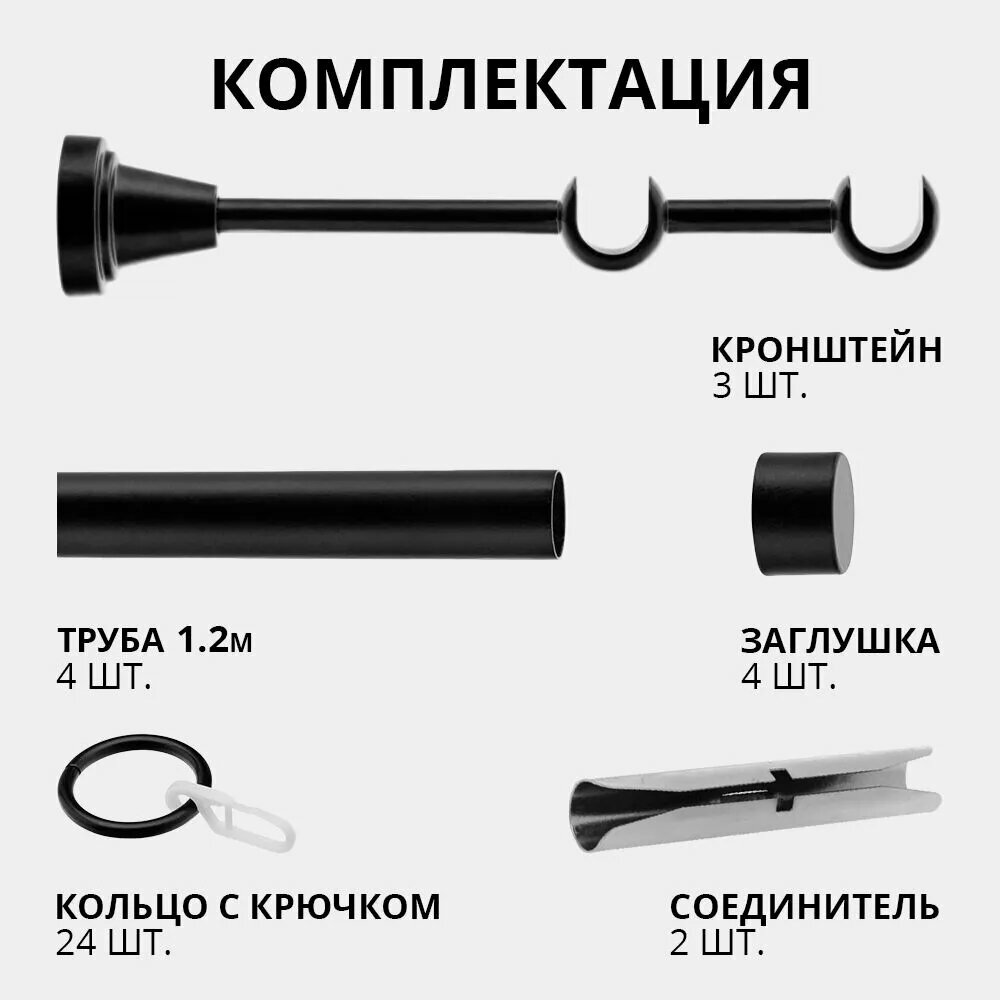 КОМПЛЕКТАЦИЯ

КРОНШТЕЙН
3 ШТ.

ТРУБА 1.2м
4 ШТ.

ЗАГЛУШКА
4 ШТ.

КОЛЬЦО С КРЮЧКОМ
24 ШТ.

СОЕДИНИТЕЛЬ
2 ШТ.