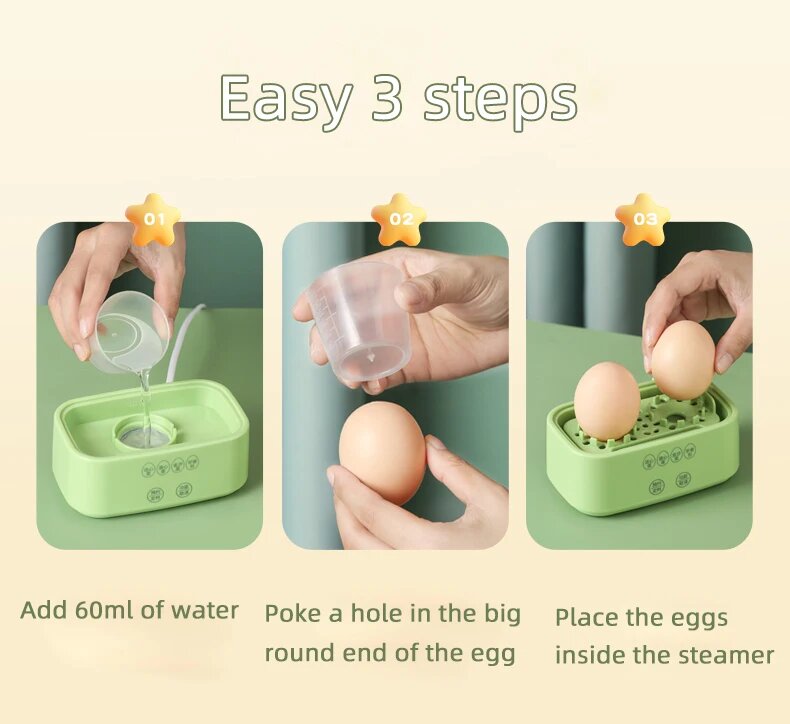 Easy 3 steps

01

Add 60ml of water

02

Poke a hole in the big round end of the egg

03

Place the eggs inside the steamer