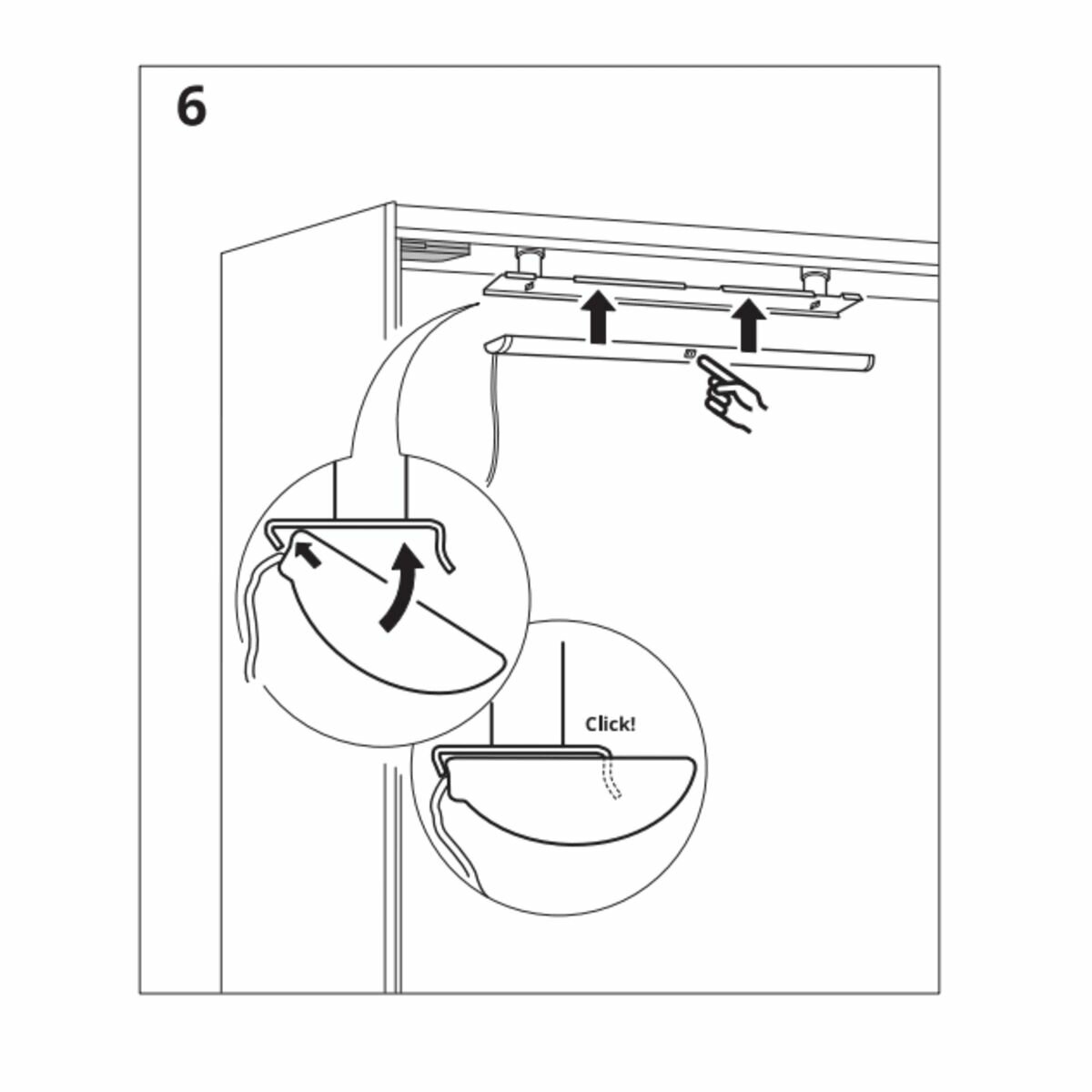 6

Click!