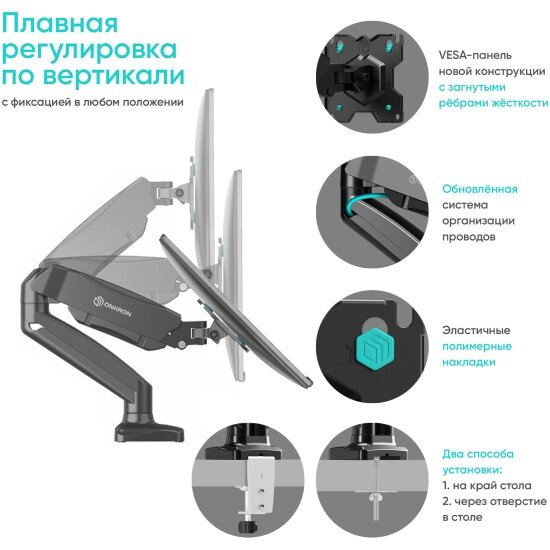 Плавная регулировка по вертикали

с фиксацией в любом положении

ONKRON

VESA-панель новой конструкции с загнутыми рёбрами жёсткости

Обновлённая система организации проводов

Эластичные полимерные накладки

Два способа установки:
1. на край стола
2. через отверстие в столе