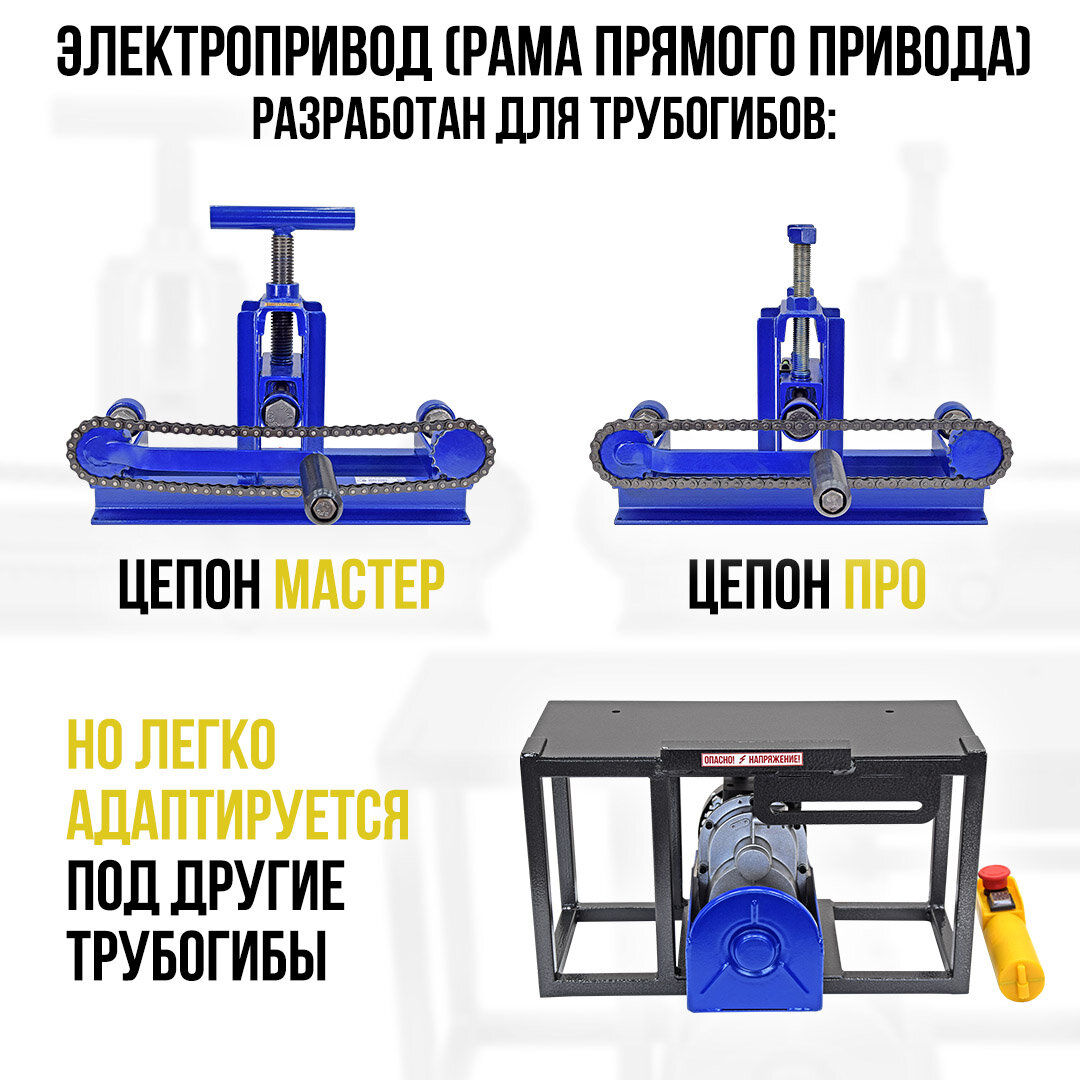 ЭЛЕКТРОПРИВОД (РАМА ПРЯМОГО ПРИВОДА)
РАЗРАБОТАН ДЛЯ ТРУБОГИБОВ:

ЦЕПОН МАСТЕР

ЦЕПОН ПРО

НО ЛЕГКО АДАПТИРУЕТСЯ ПОД ДРУГИЕ ТРУБОГИБЫ

ОПАСНО! НАПРЯЖЕНИЕ!