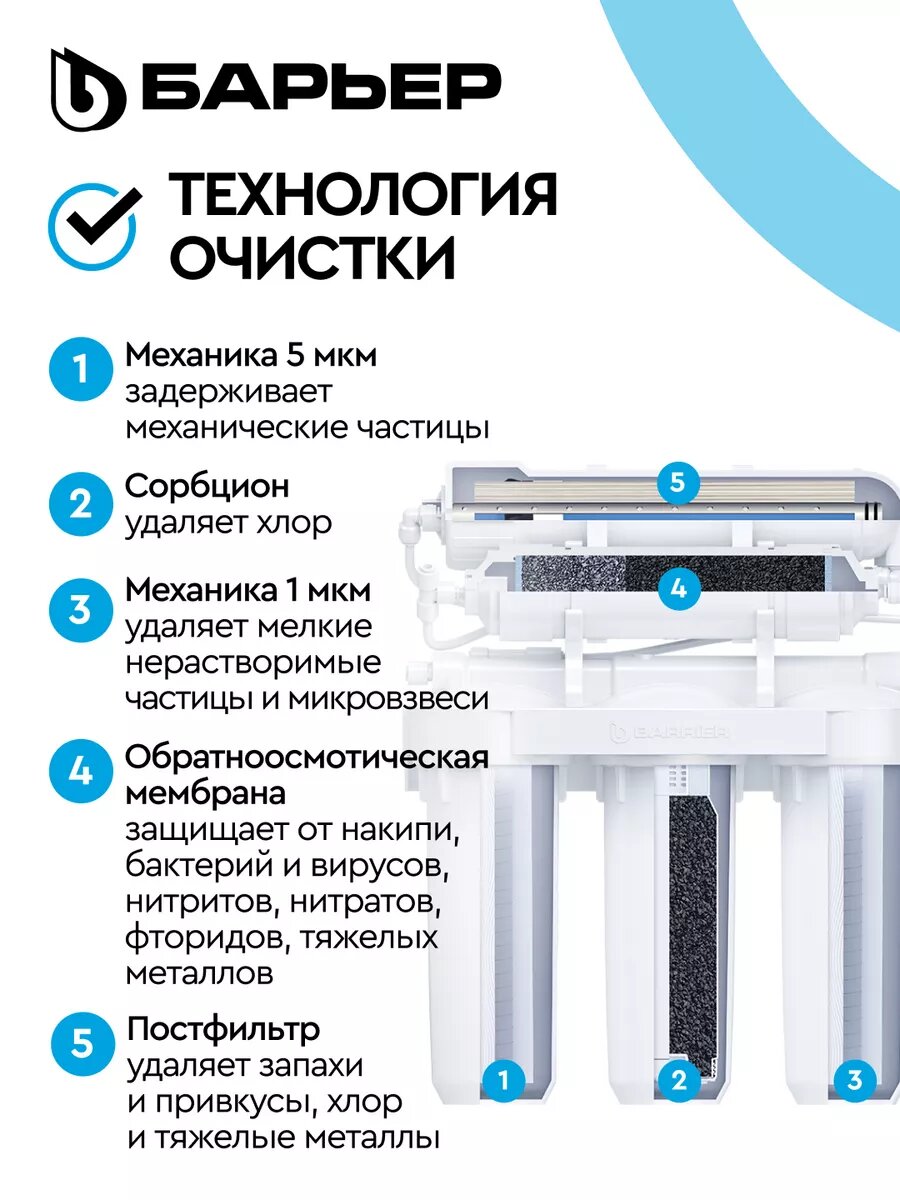 БАРЬЕР

ТЕХНОЛОГИЯ ОЧИСТКИ

1 Механика 5 мкм задерживает механические частицы

2 Сорбцион удаляет хлор

3 Механика 1 мкм удаляет мелкие нерастворимые частицы и микровзвеси

4 Обратноосмотическая мембрана защищает от накипи, бактерий и вирусов, нитритов, нитратов, фторидов, тяжелых металлов

5 Постфильтр удаляет запахи и привкусы, хлор и тяжелые металлы

5

4

BARRIER

1

2

3