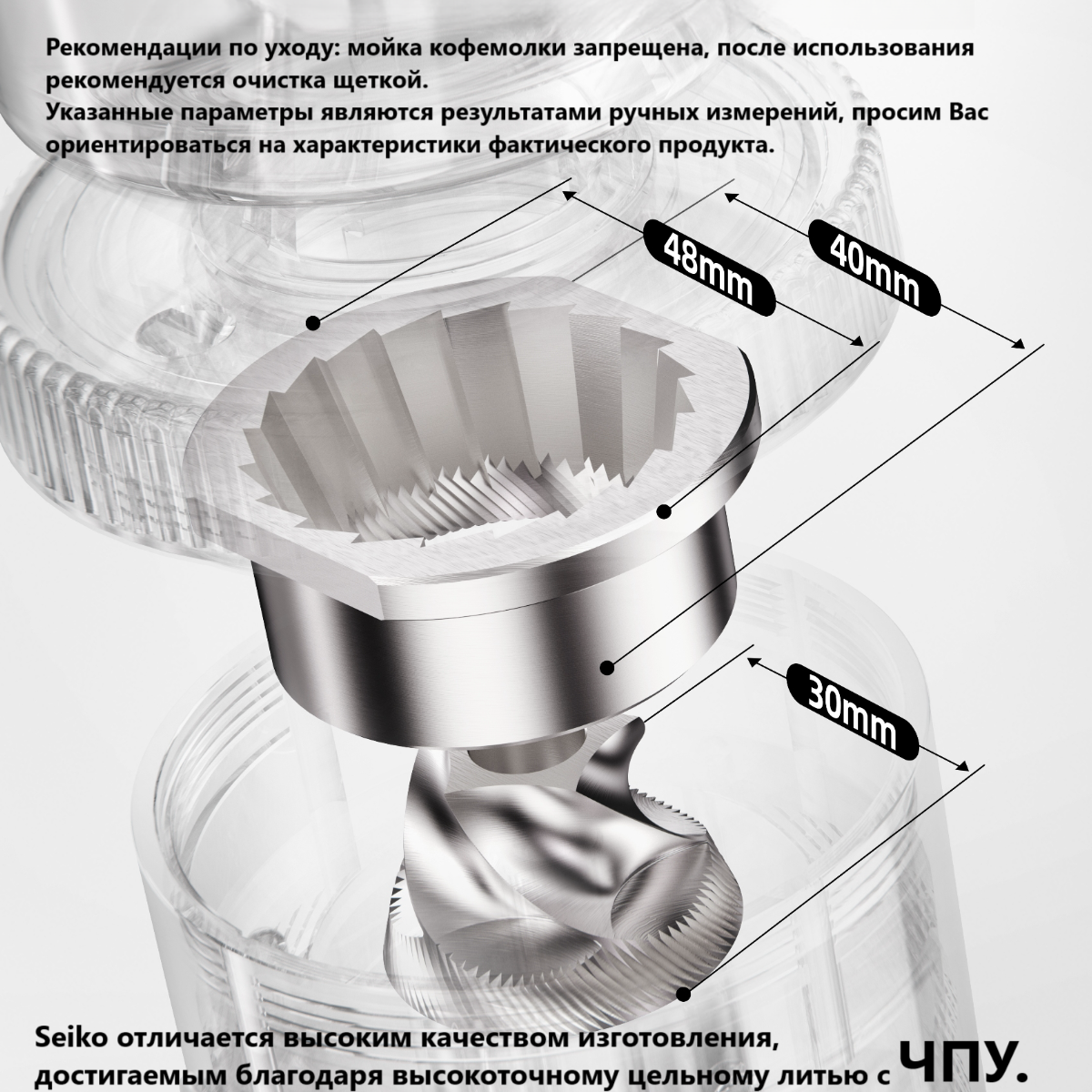 Рекомендации по уходу: мойка кофемолки запрещена, после использования рекомендуется очистка щеткой.
Указанные параметры являются результатами ручных измерений, просим Вас ориентироваться на характеристики фактического продукта.

48mm

40mm

30mm

Seiko отличается высоким качеством изготовления, достигаемым благодаря высокоточному цельному литью с ЧПУ.