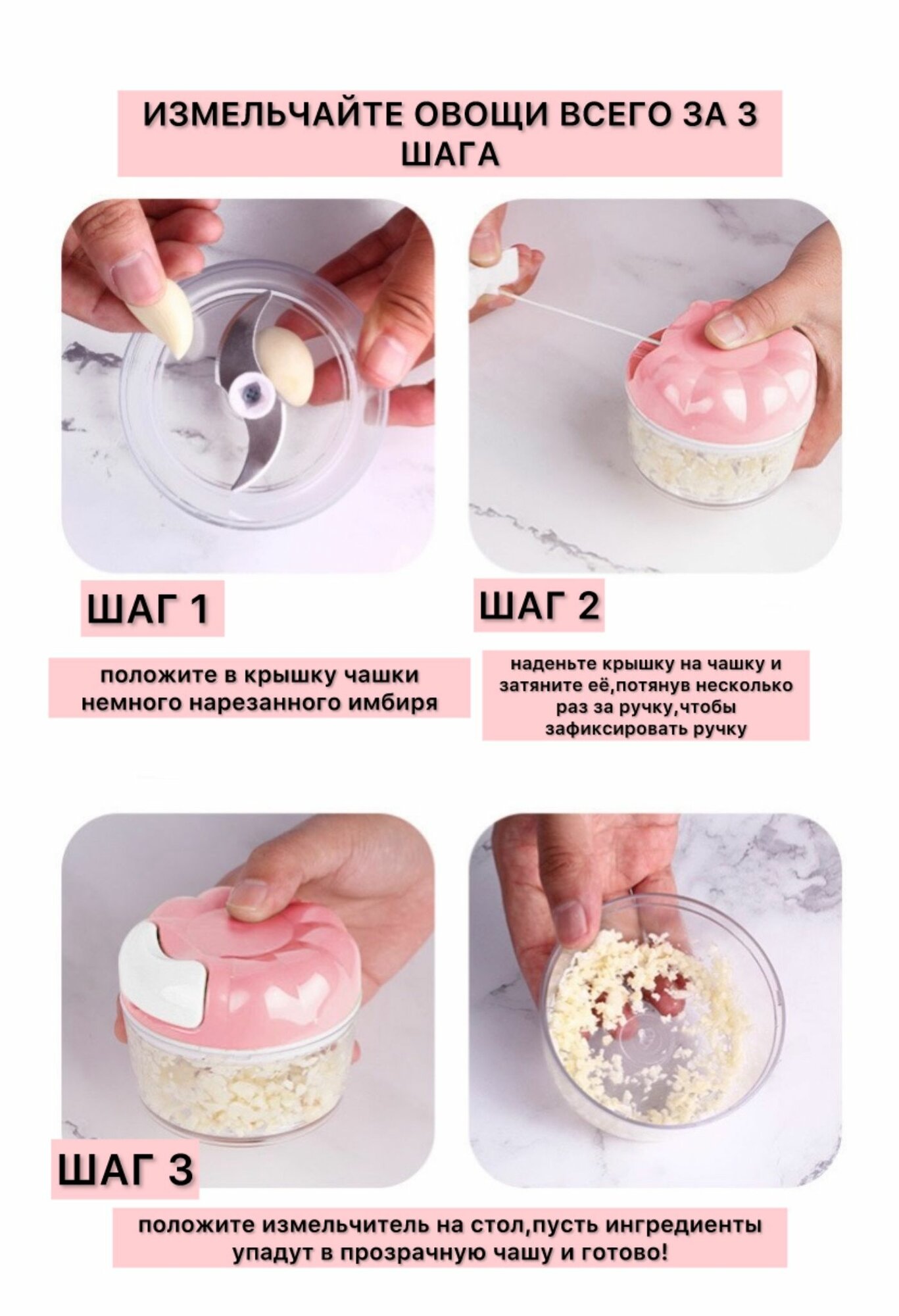 ИЗМЕЛЬЧАЙТЕ ОВОЩИ ВСЕГО ЗА 3 ШАГА

ШАГ 1

положите в крышку чашки немного нарезанного имбиря

ШАГ 2

наденьте крышку на чашку и затяните её,потянув несколько раз за ручку,чтобы зафиксировать ручку

ШАГ 3

положите измельчитель на стол,пусть ингредиенты упадут в прозрачную чашу и готово!