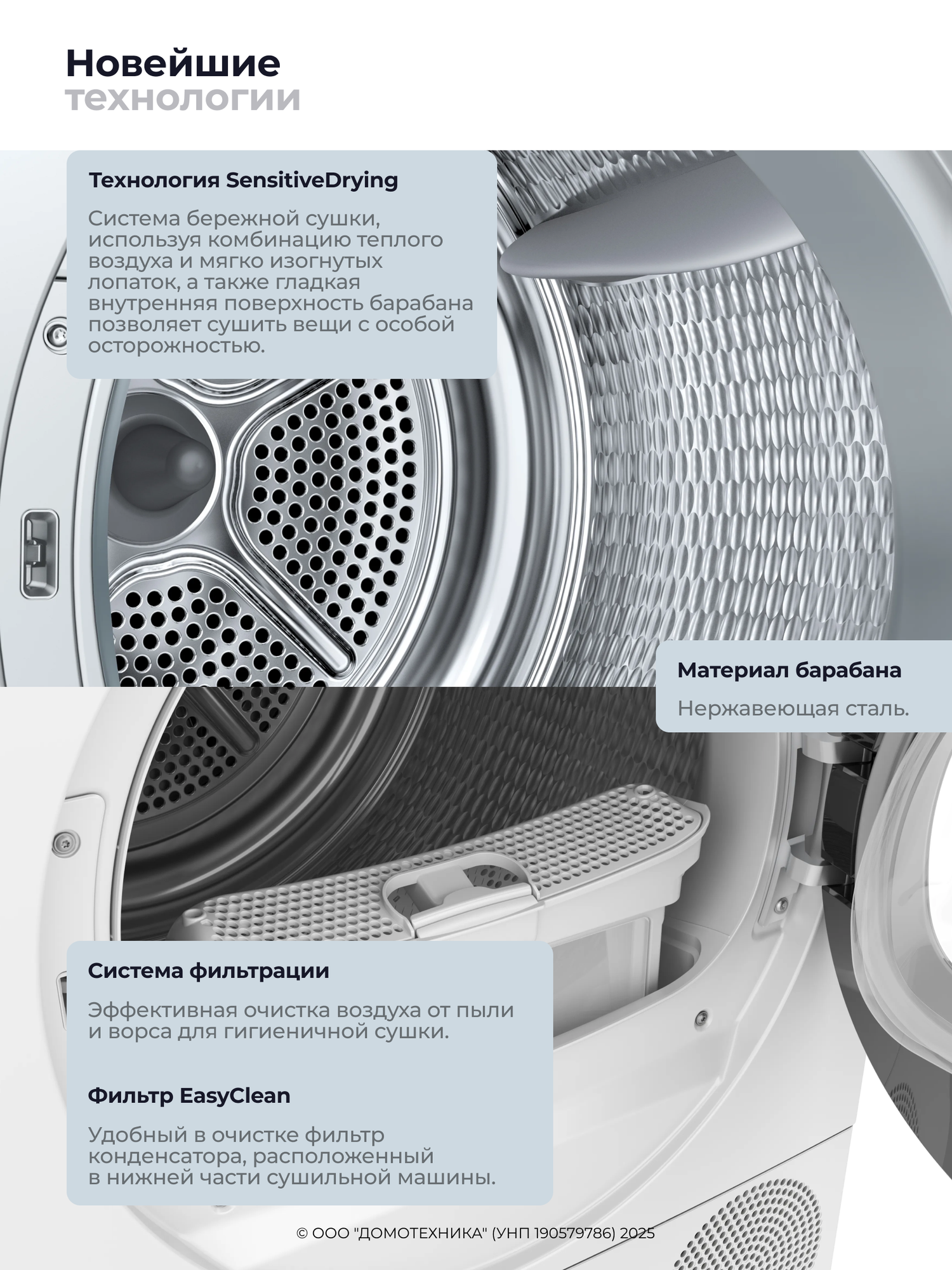 Новейшие технологии

Технология SensitiveDrying

Система бережной сушки, используя комбинацию теплого воздуха и мягко изогнутых лопаток, а также гладкая внутренняя поверхность барабана позволяет сушить вещи с особой осторожностью.

Материал барабана

Нержавеющая сталь.

Система фильтрации

Эффективная очистка воздуха от пыли и ворса для гигиеничной сушки.

Фильтр EasyClean

Удобный в очистке фильтр конденсатора, расположенный в нижней части сушильной машины.

© ООО "ДОМОТЕХНИКА" (УНП 190579786) 2025