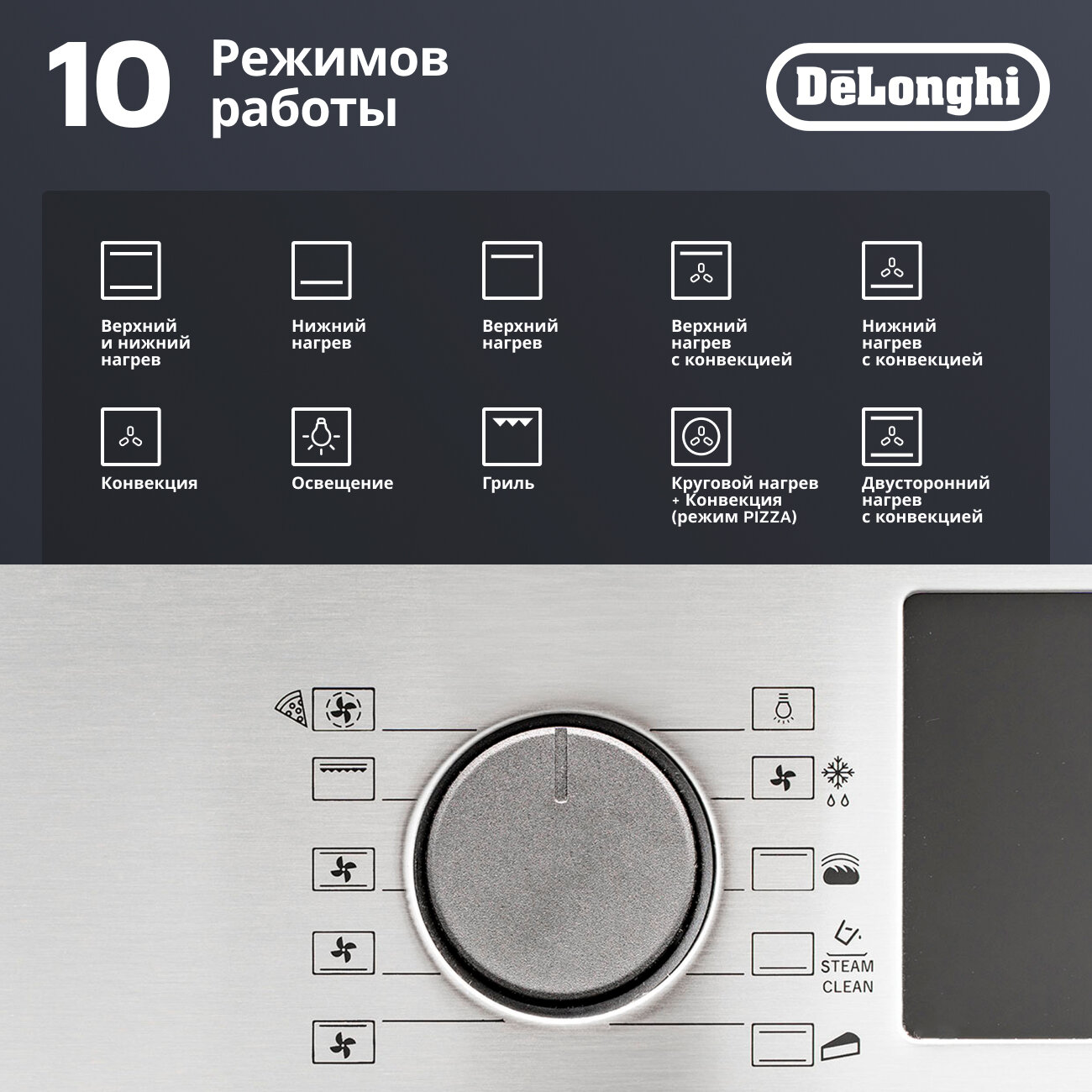 10 Режимов работы

DēLonghi

Верхний и нижний нагрев

Нижний нагрев

Верхний нагрев

Верхний нагрев с конвекцией

Нижний нагрев с конвекцией

Конвекция

Освещение

Гриль

Круговой нагрев + Конвекция (режим PIZZA)

Двусторонний нагрев с конвекцией

STEAM CLEAN