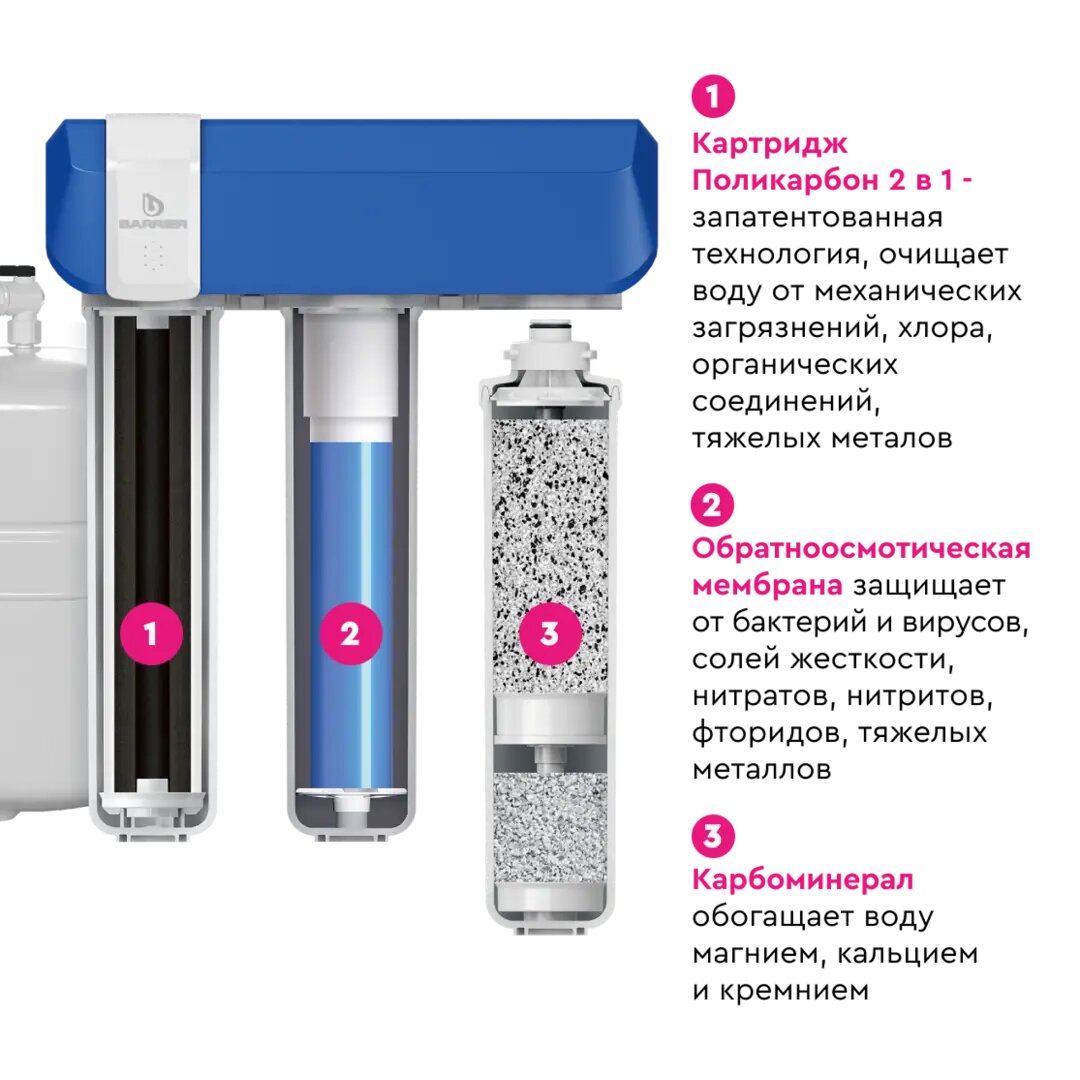 BARRIER

1

2

3

1
Картридж Поликарбон 2 в 1 - запатентованная технология, очищает воду от механических загрязнений, хлора, органических соединений, тяжелых металов

2
Обратноосмотическая мембрана защищает от бактерий и вирусов, солей жесткости, нитратов, нитритов, фторидов, тяжелых металлов

3
Карбоминерал обогащает воду магнием, кальцием и кремнием