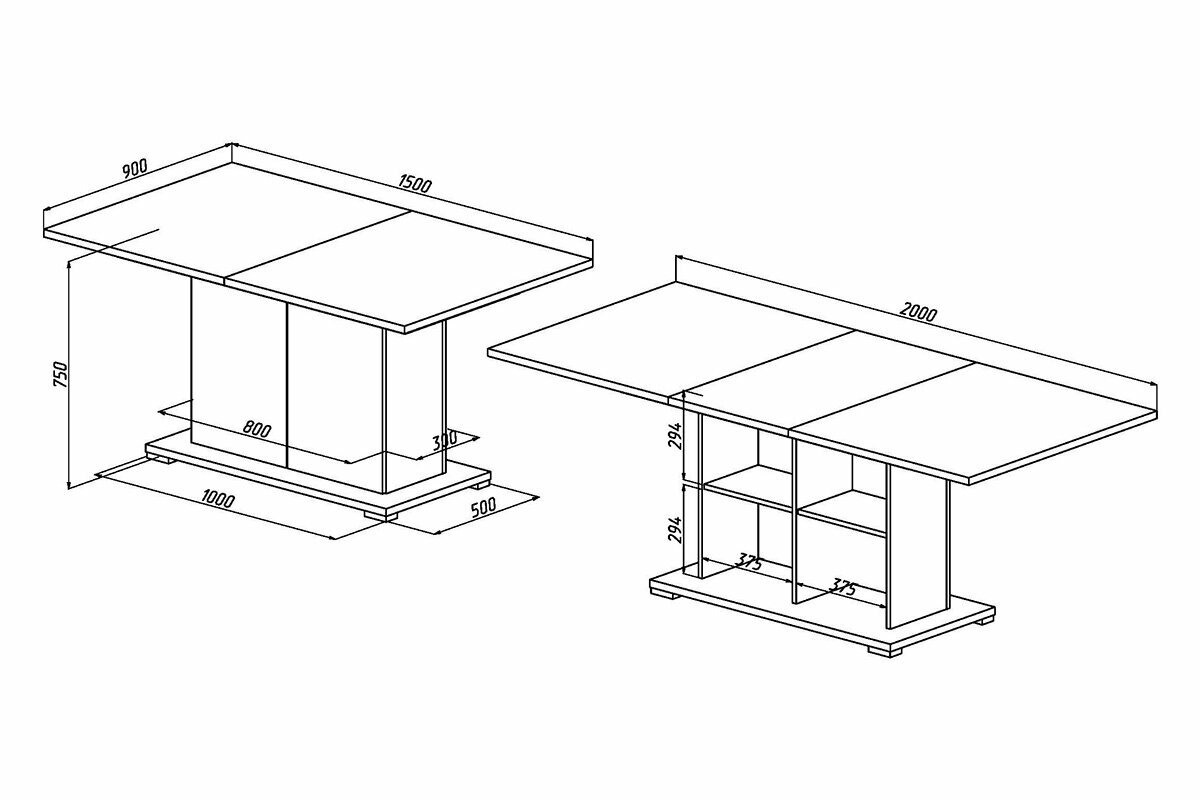 900
1500
750
800
300
1000
500
2000
294
294
375
375