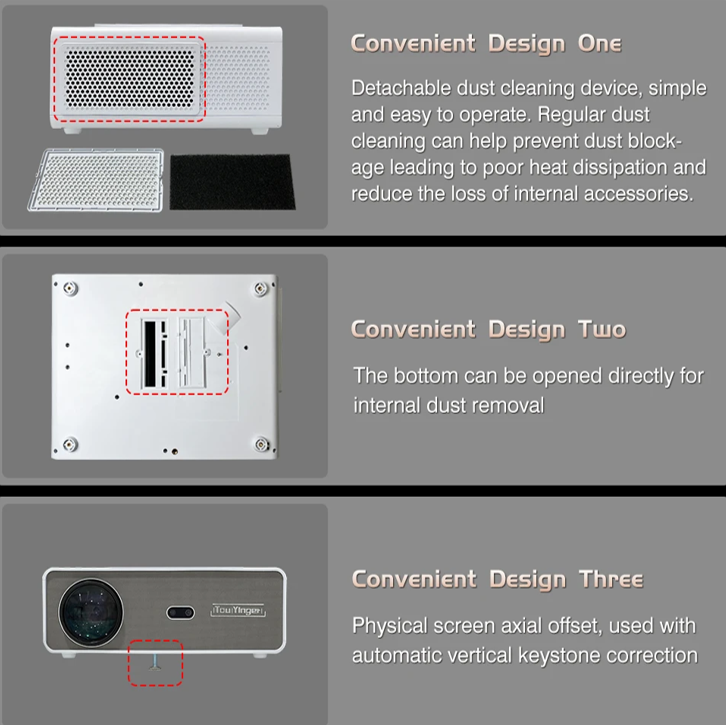 Convenient Design One

Detachable dust cleaning device, simple and easy to operate. Regular dust cleaning can help prevent dust blockage leading to poor heat dissipation and reduce the loss of internal accessories.

Convenient Design Two

The bottom can be opened directly for internal dust removal

TouYinger

Convenient Design Three

Physical screen axial offset, used with automatic vertical keystone correction