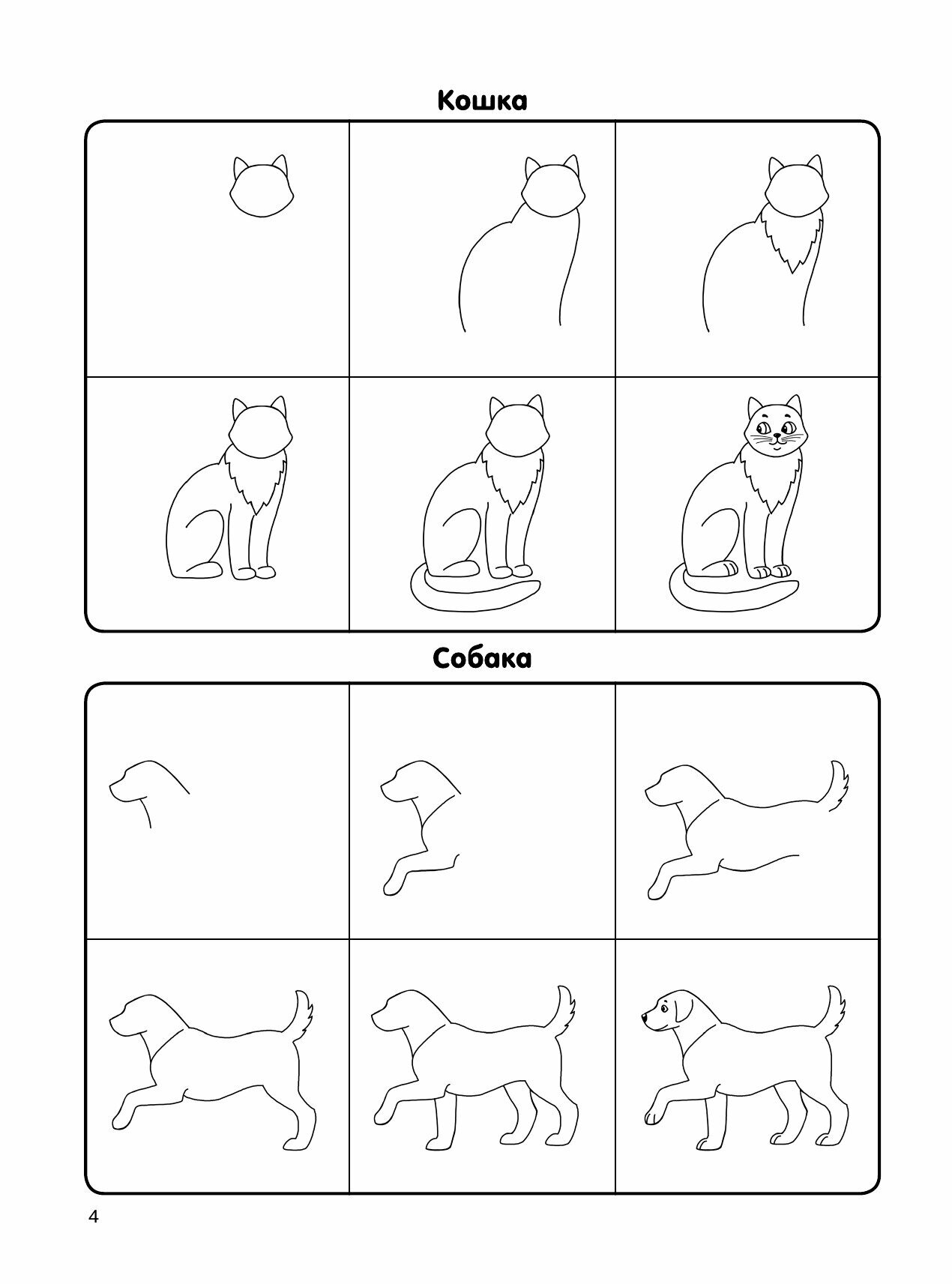 Кошка

Собака

4