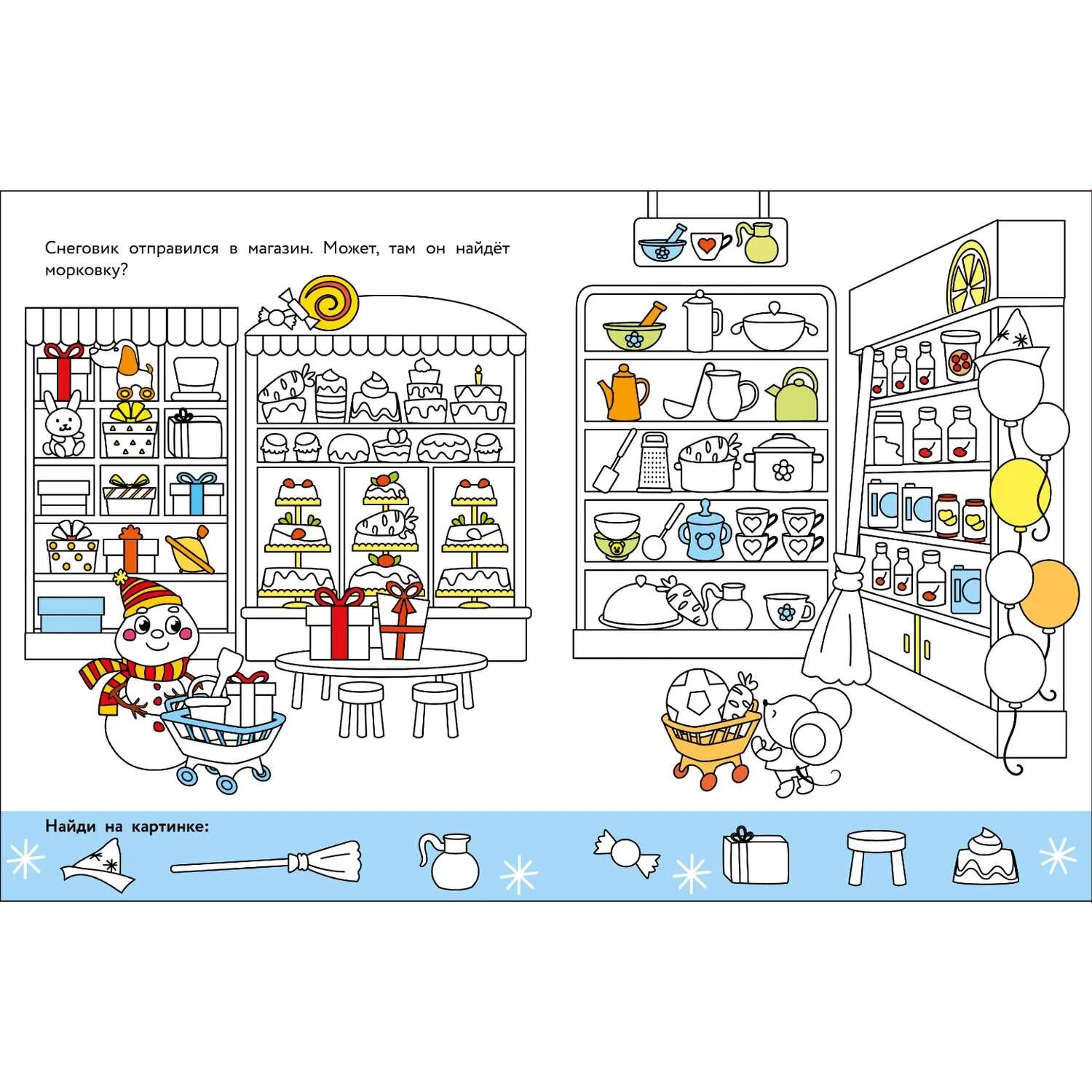 Снеговик отправился в магазин. Может, там он найдёт морковку?

Найди на картинке: