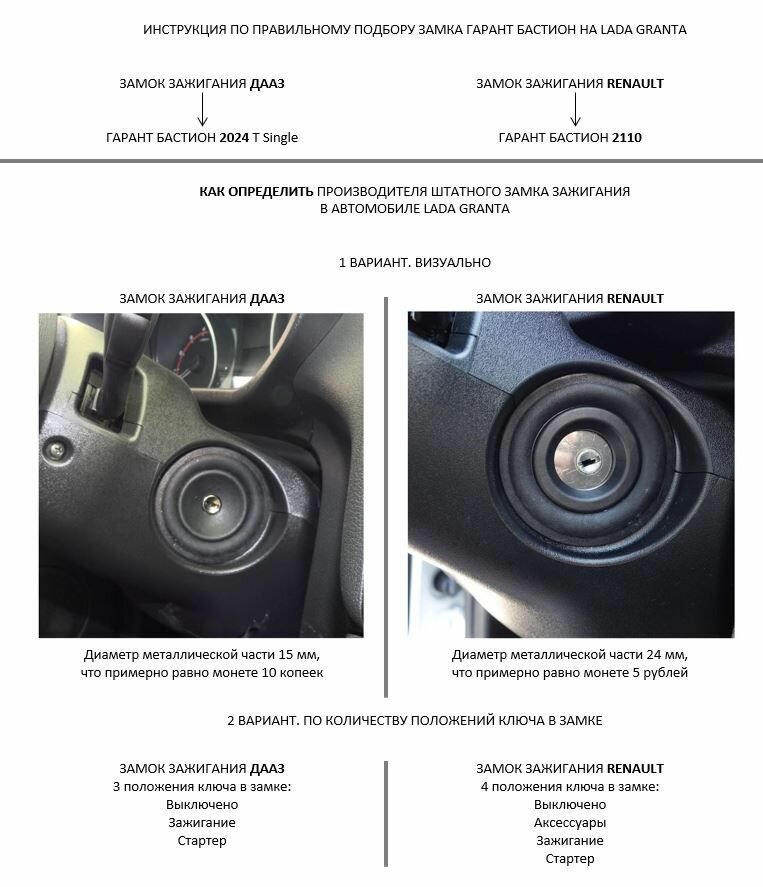 ИНСТРУКЦИЯ ПО ПРАВИЛЬНОМУ ПОДБОРУ ЗАМКА ГАРАНТ БАСТИОН НА LADA GRANTA

ЗАМОК ЗАЖИГАНИЯ ДААЗ

ГАРАНТ БАСТИОН 2024 T Single

ЗАМОК ЗАЖИГАНИЯ RENAULT

ГАРАНТ БАСТИОН 2110

КАК ОПРЕДЕЛИТЬ ПРОИЗВОДИТЕЛЯ ШТАТНОГО ЗАМКА ЗАЖИГАНИЯ В АВТОМОБИЛЕ LADA GRANTA

1 ВАРИАНТ. ВИЗУАЛЬНО

ЗАМОК ЗАЖИГАНИЯ ДААЗ

Диаметр металлической части 15 мм, что примерно равно монете 10 копеек

ЗАМОК ЗАЖИГАНИЯ RENAULT

Диаметр металлической части 24 мм, что примерно равно монете 5 рублей

2 ВАРИАНТ. ПО КОЛИЧЕСТВУ ПОЛОЖЕНИЙ КЛЮЧА В ЗАМКЕ

ЗАМОК ЗАЖИГАНИЯ ДААЗ
3 положения ключа в замке:
Выключено
Зажигание
Стартер

ЗАМОК ЗАЖИГАНИЯ RENAULT
4 положения ключа в замке:
Выключено
Аксессуары
Зажигание
Стартер