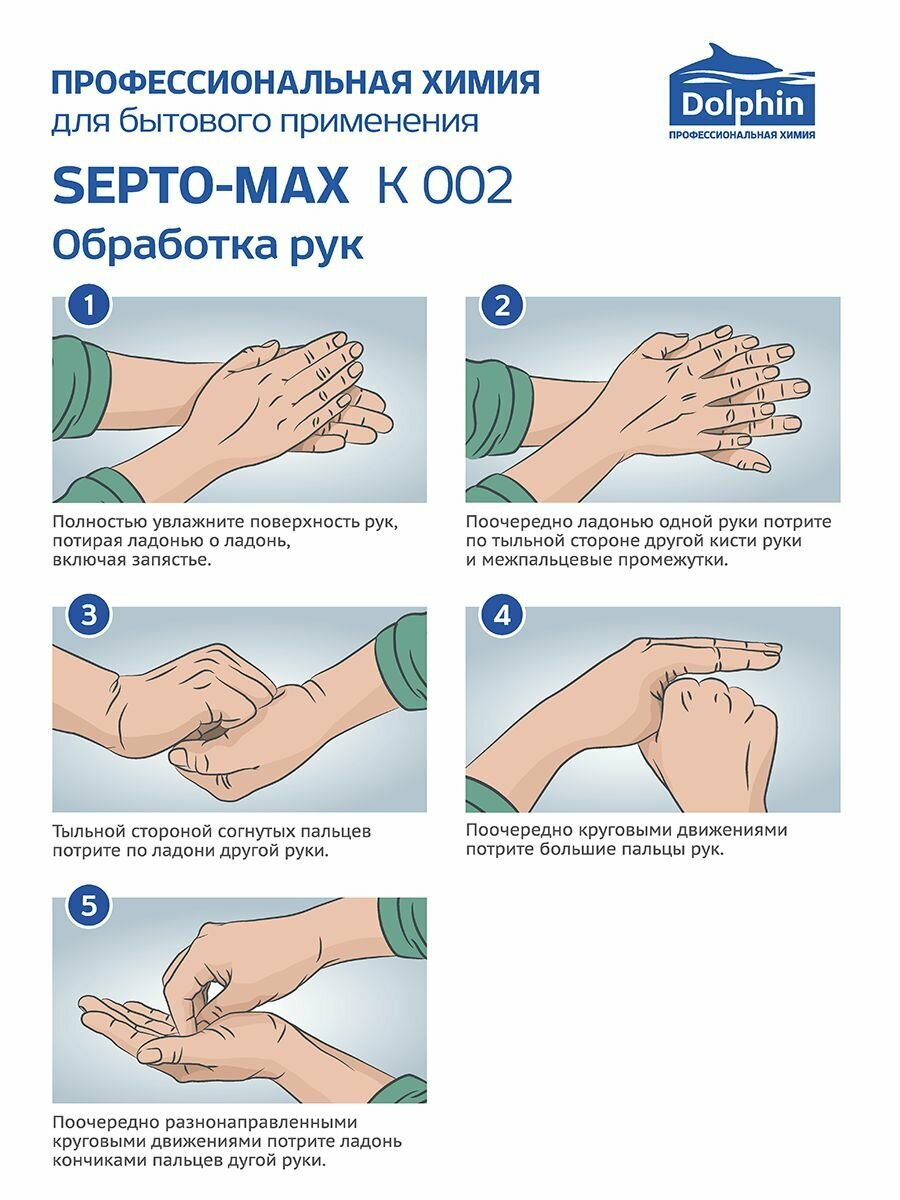 ПРОФЕССИОНАЛЬНАЯ ХИМИЯ
для бытового применения

Dolphin
ПРОФЕССИОНАЛЬНАЯ ХИМИЯ

SEPTO-MAX К 002
Обработка рук

1

Полностью увлажните поверхность рук, потирая ладонью о ладонь, включая запястье.

2

Поочередно ладонью одной руки потрите по тыльной стороне другой кисти руки и межпальцевые промежутки.

3

Тыльной стороной согнутых пальцев потрите по ладони другой руки.

4

Поочередно круговыми движениями потрите большие пальцы рук.

5

Поочередно разнонаправленными круговыми движениями потрите ладонь кончиками пальцев дугой руки.