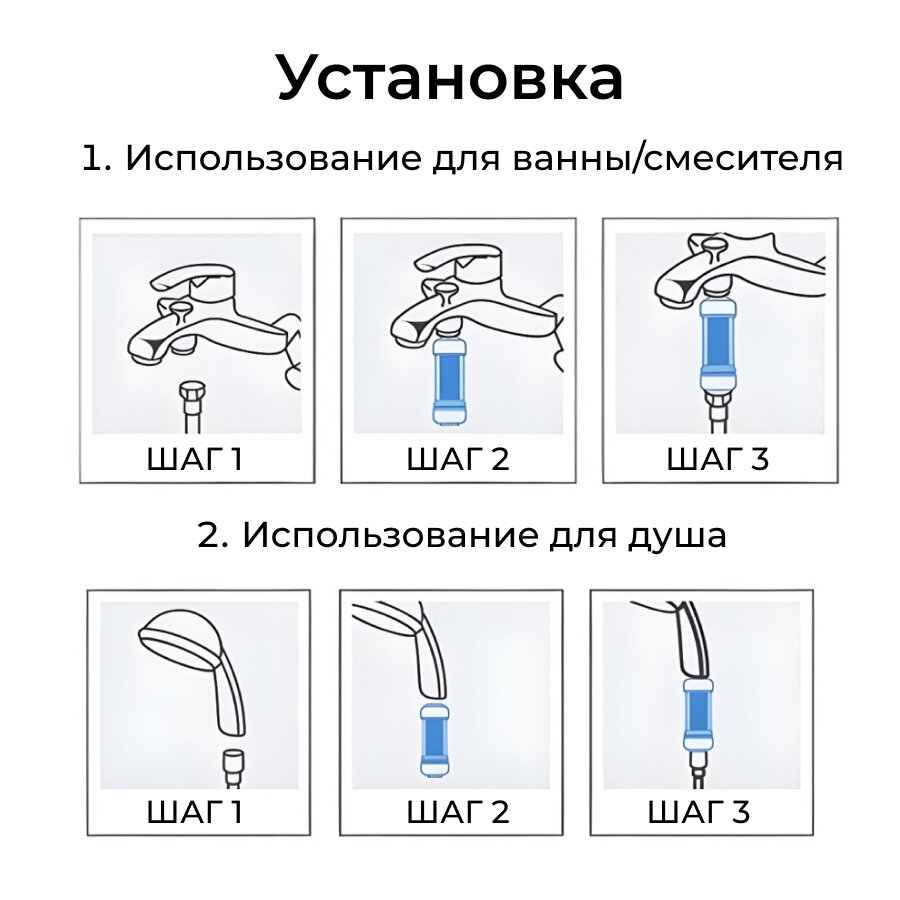 Установка

1. Использование для ванны/смесителя

ШАГ 1

ШАГ 2

ШАГ 3

2. Использование для душа

ШАГ 1

ШАГ 2

ШАГ 3