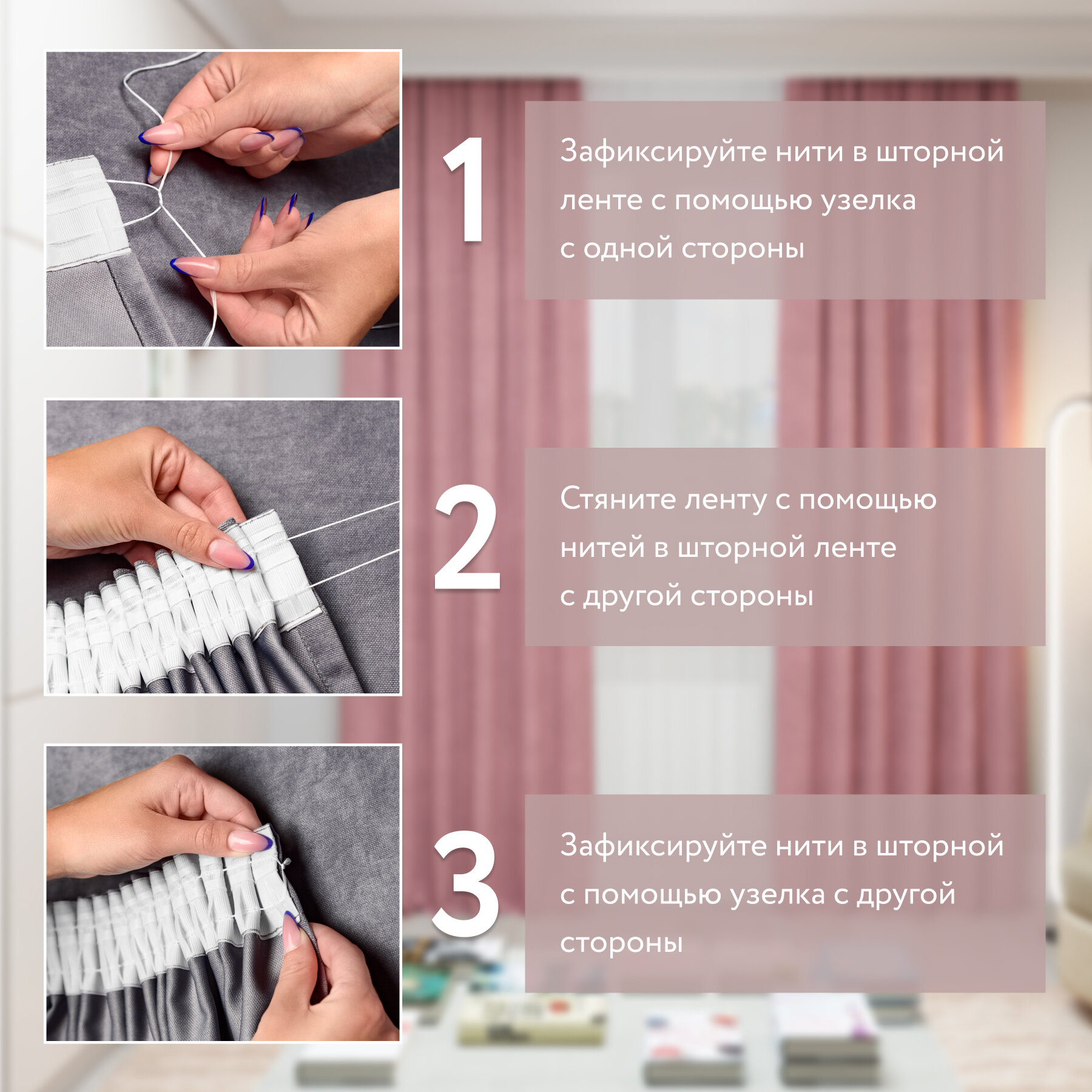 1

Зафиксируйте нити в шторной ленте с помощью узелка с одной стороны

2

Стяните ленту с помощью нитей в шторной ленте с другой стороны

3

Зафиксируйте нити в шторной с помощью узелка с другой стороны