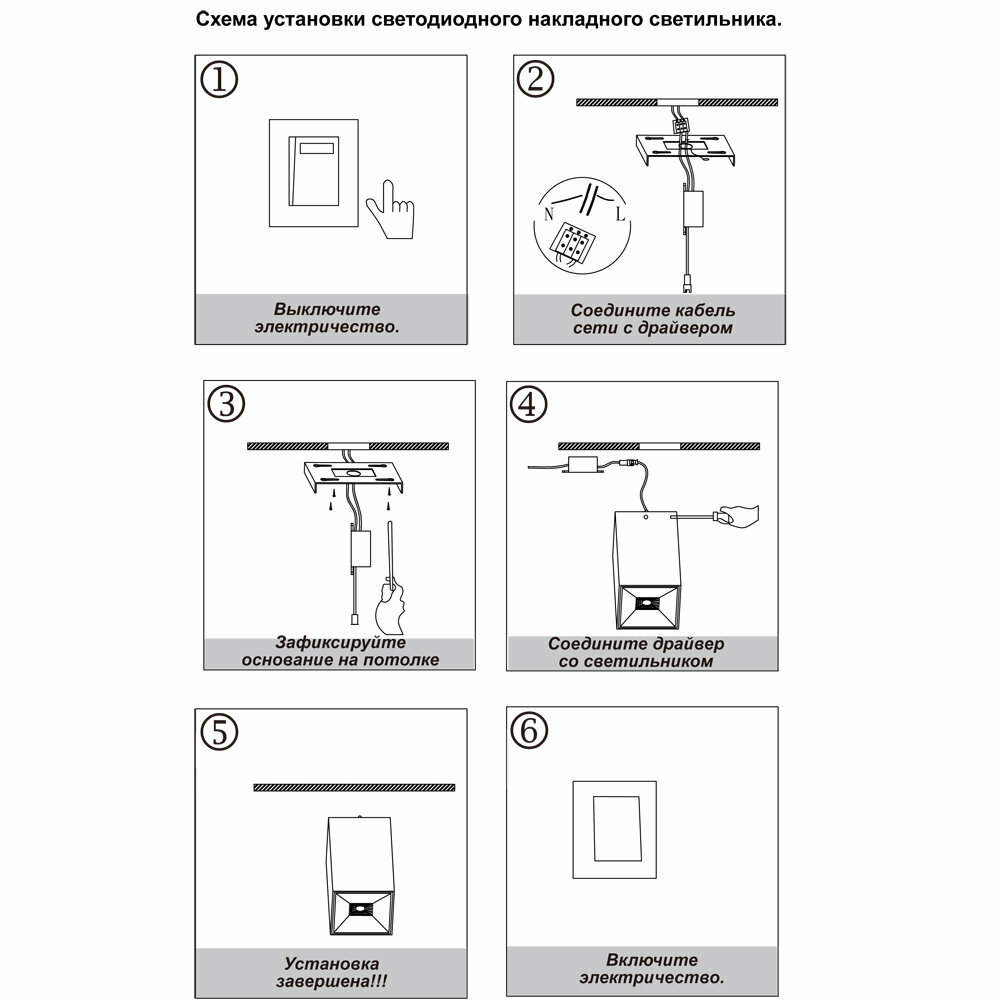 Схема установки светодиодного накладного светильника.

①

Выключите электричество.

②

N L

Соедините кабель сети с драйвером

③

Зафиксируйте основание на потолке

④

Соедините драйвер со светильником

⑤

Установка завершена!!!

⑥

Включите электричество.