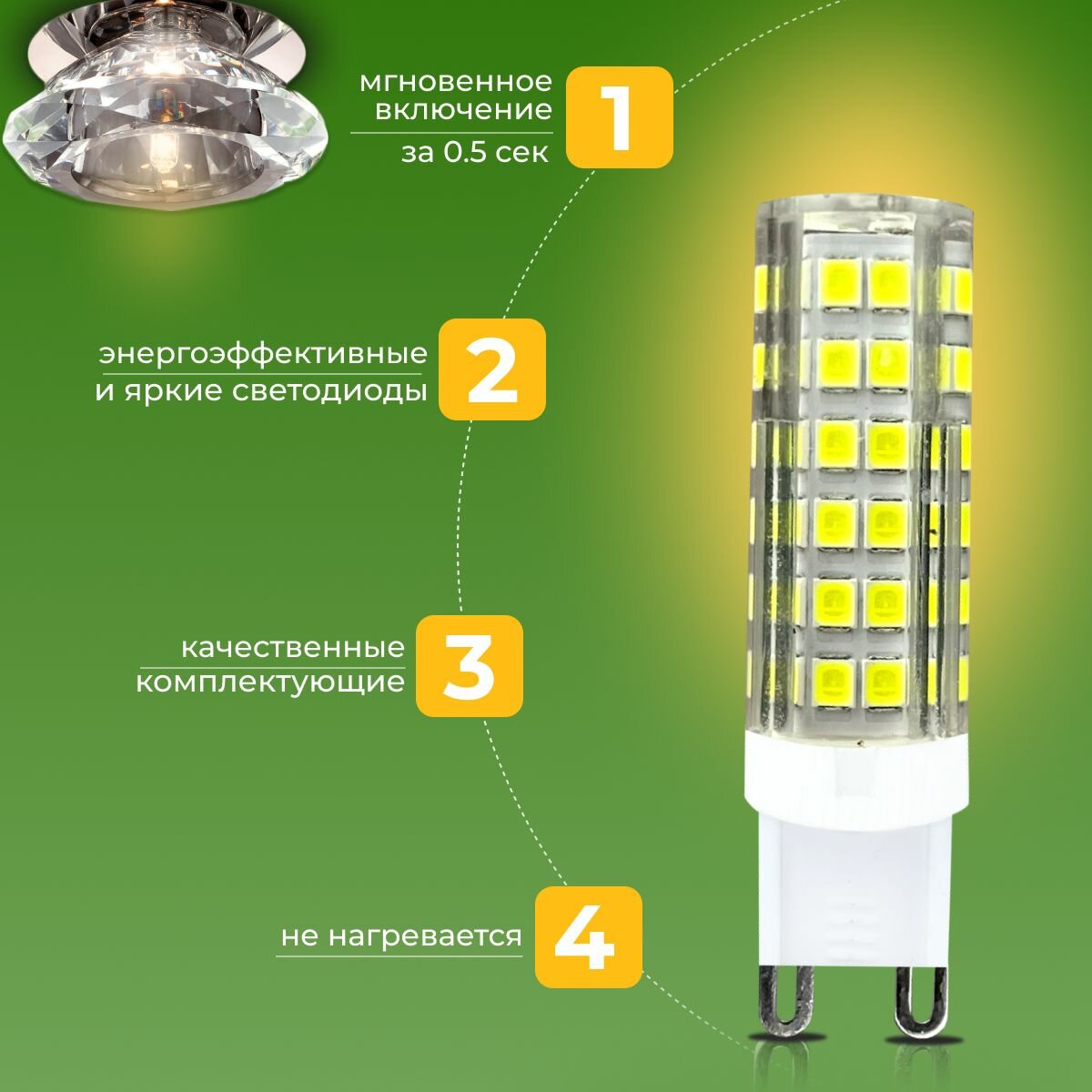 мгновенное включение
за 0.5 сек

1

энергоэффективные
и яркие светодиоды

2

качественные
комплектующие

3

не нагревается

4