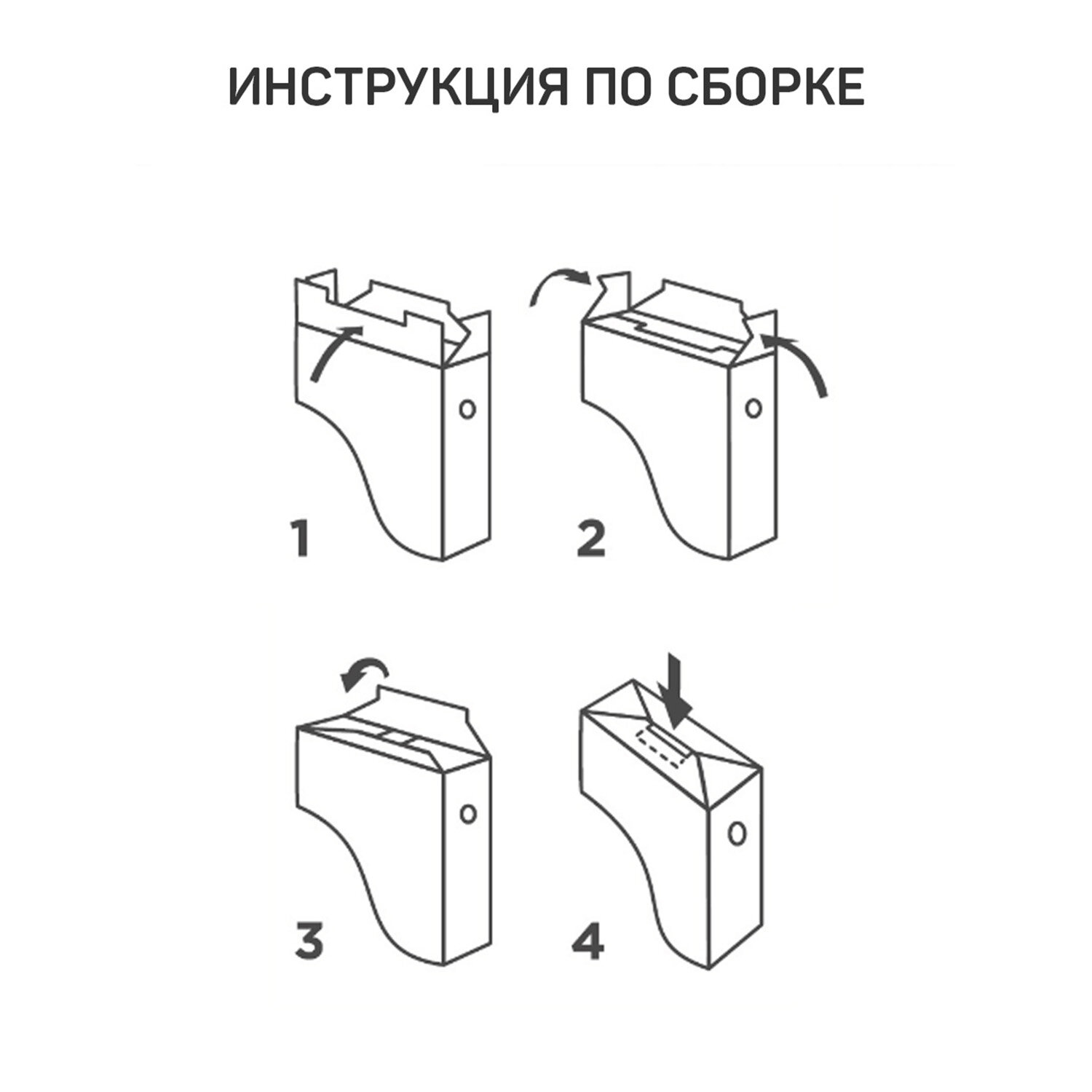 ИНСТРУКЦИЯ ПО СБОРКЕ

1

2

3

4