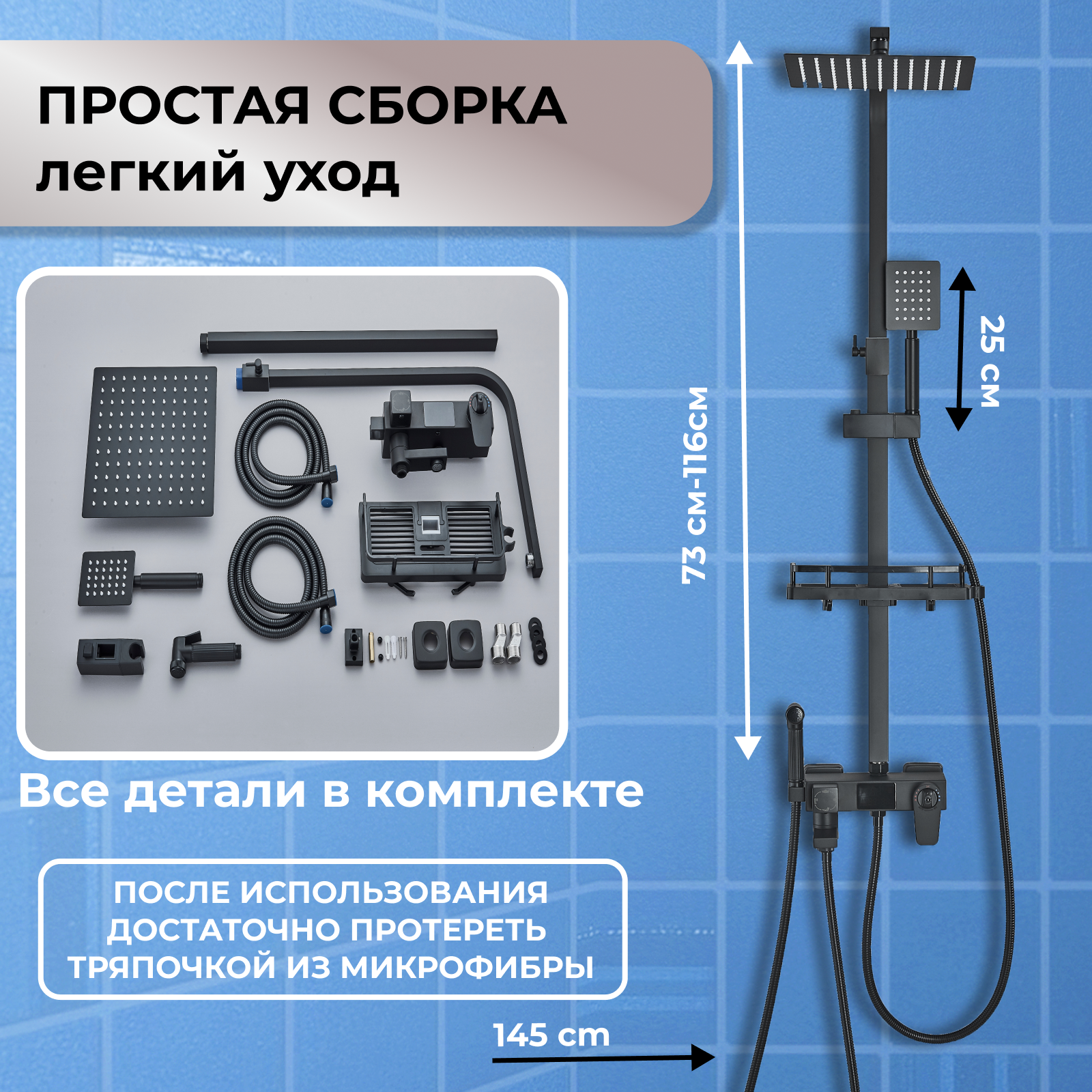 ПРОСТАЯ СБОРКА
легкий уход

Все детали в комплекте

ПОСЛЕ ИСПОЛЬЗОВАНИЯ ДОСТАТОЧНО ПРОТЕРЕТЬ ТРЯПОЧКОЙ ИЗ МИКРОФИБРЫ

73 см-116см

25 см

145 cm