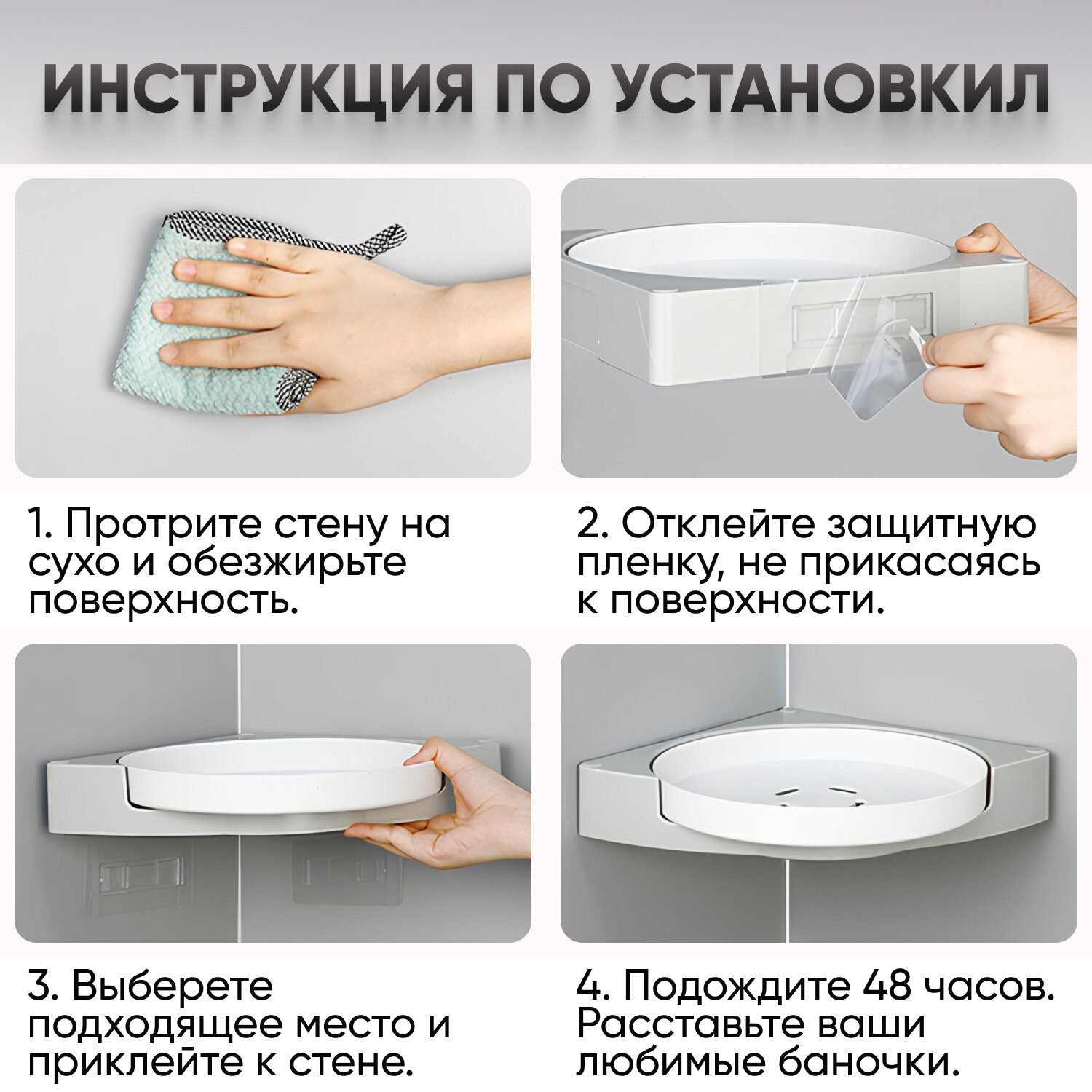 ИНСТРУКЦИЯ ПО УСТАНОВКИЛ

1. Протрите стену на сухо и обезжирьте поверхность.

2. Отклейте защитную пленку, не прикасаясь к поверхности.

3. Выберете подходящее место и приклейте к стене.

4. Подождите 48 часов. Расставьте ваши любимые баночки.