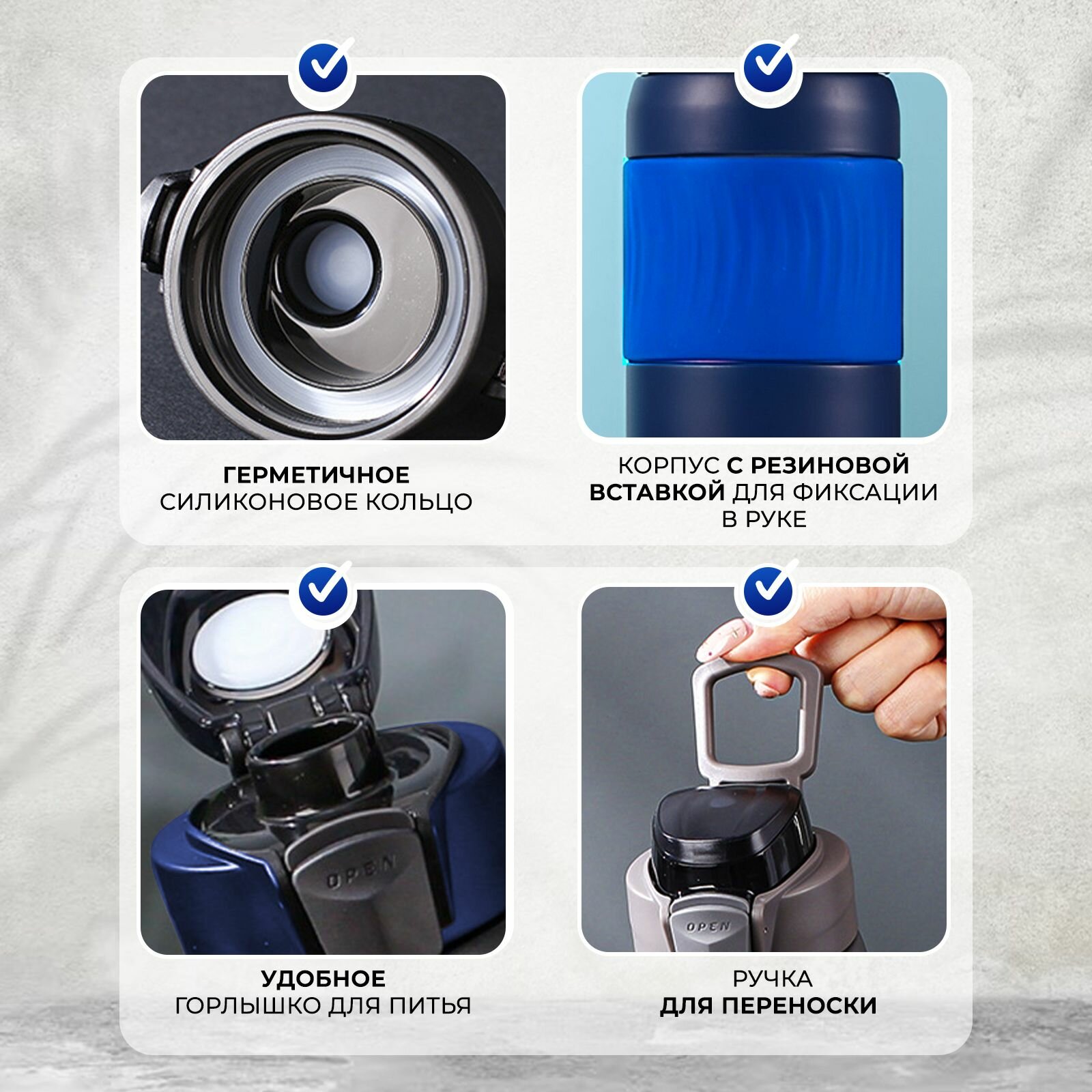 ГЕРМЕТИЧНОЕ
СИЛИКОНОВОЕ КОЛЬЦО

КОРПУС С РЕЗИНОВОЙ ВСТАВКОЙ ДЛЯ ФИКСАЦИИ В РУКЕ

OPEN

УДОБНОЕ
ГОРЛЫШКО ДЛЯ ПИТЬЯ

OPEN

РУЧКА
ДЛЯ ПЕРЕНОСКИ