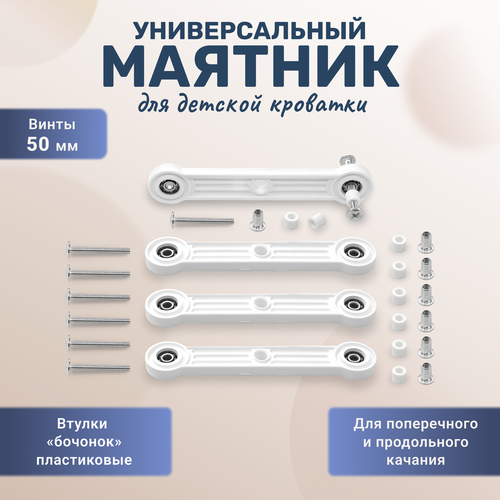 УНИВЕРСАЛЬНЫЙ
МАЯТНИК
для детской кроватки

Винты
50 мм

Втулки
«бочонок»
пластиковые

Для поперечного
и продольного
качания