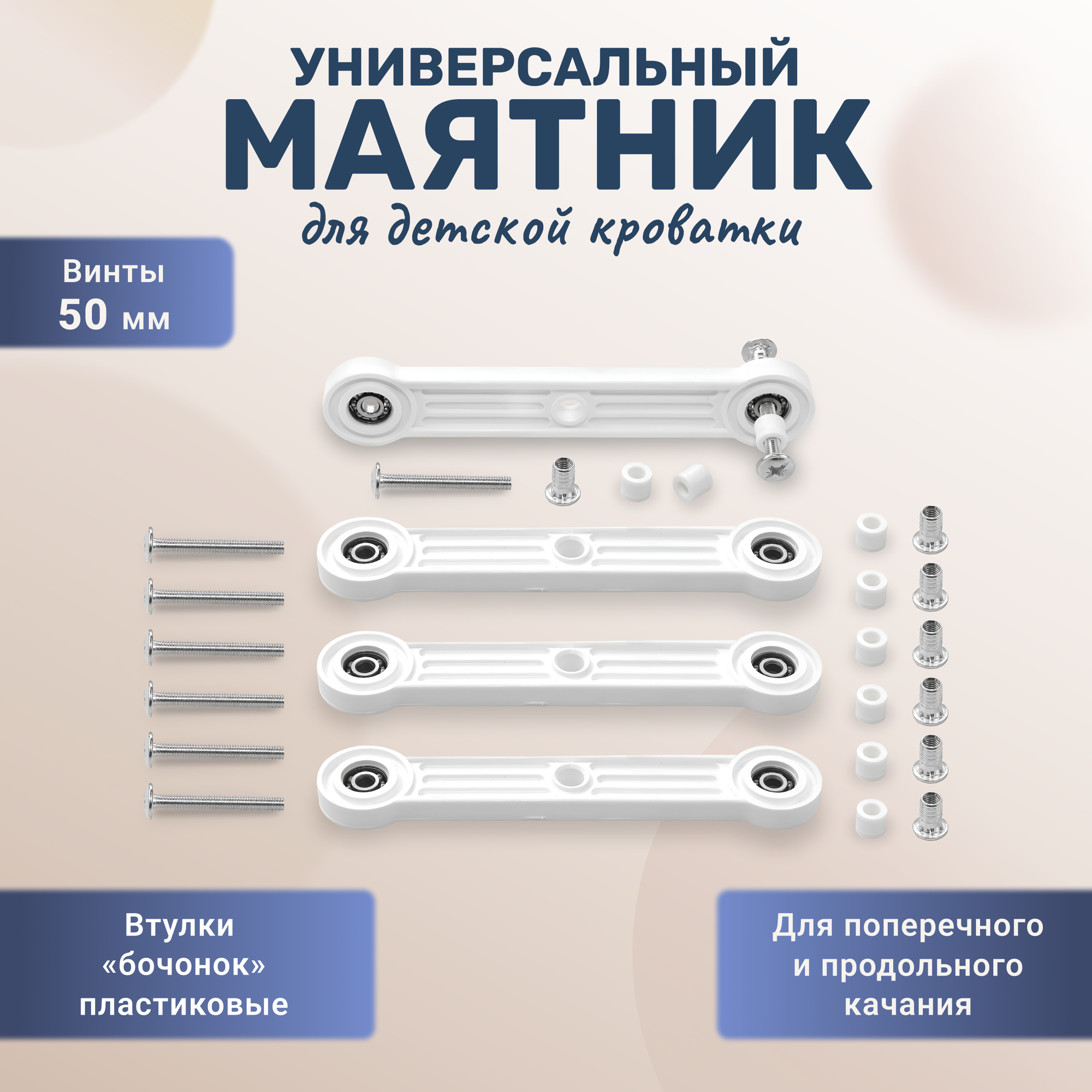 УНИВЕРСАЛЬНЫЙ
МАЯТНИК
для детской кроватки

Винты
50 мм

Втулки
«бочонок»
пластиковые

Для поперечного
и продольного
качания