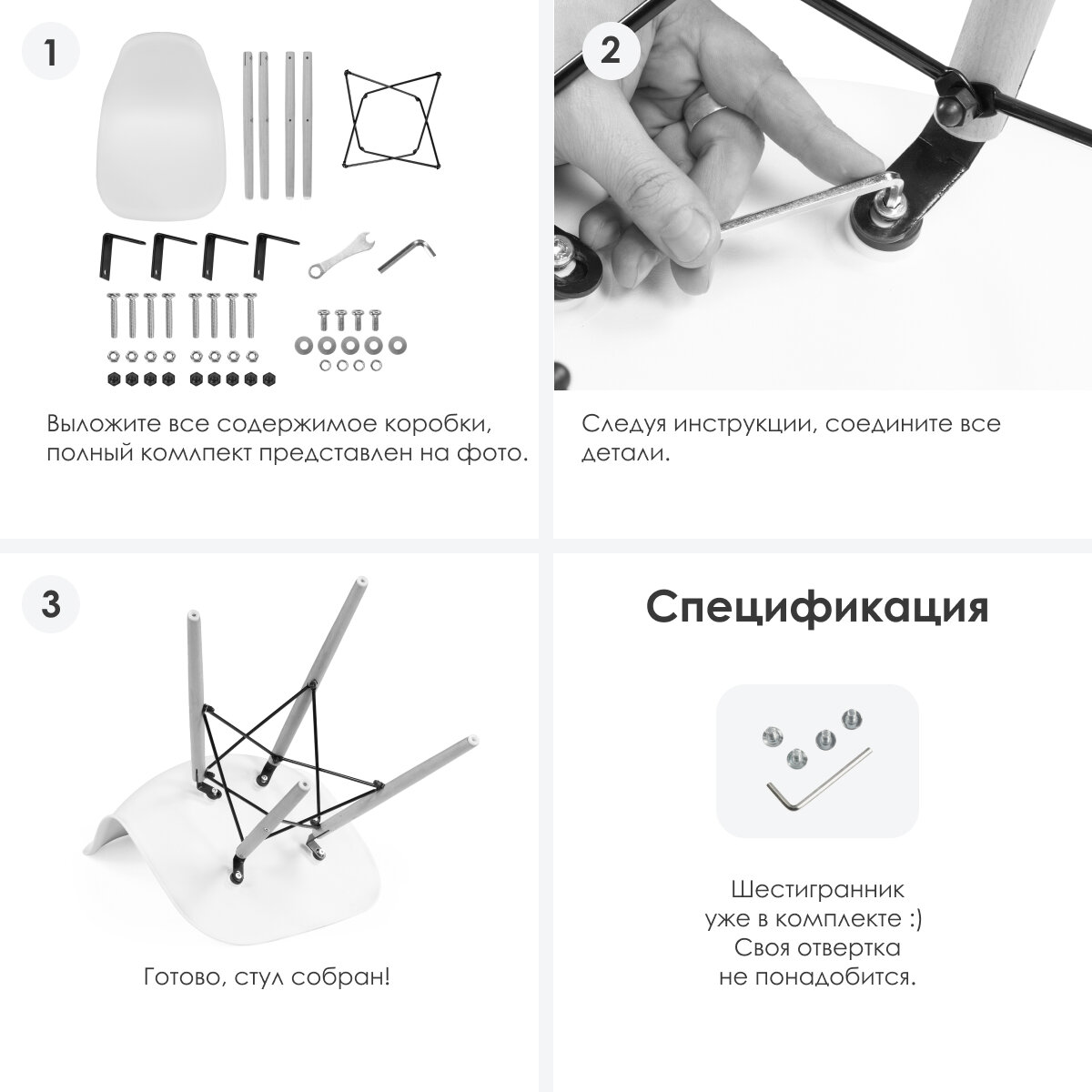 1

Выложите все содержимое коробки, полный комлпект представлен на фото.

2

Следуя инструкции, соедините все детали.

3

Готово, стул собран!

Спецификация

Шестигранник
уже в комплекте :)
Своя отвертка
не понадобится.