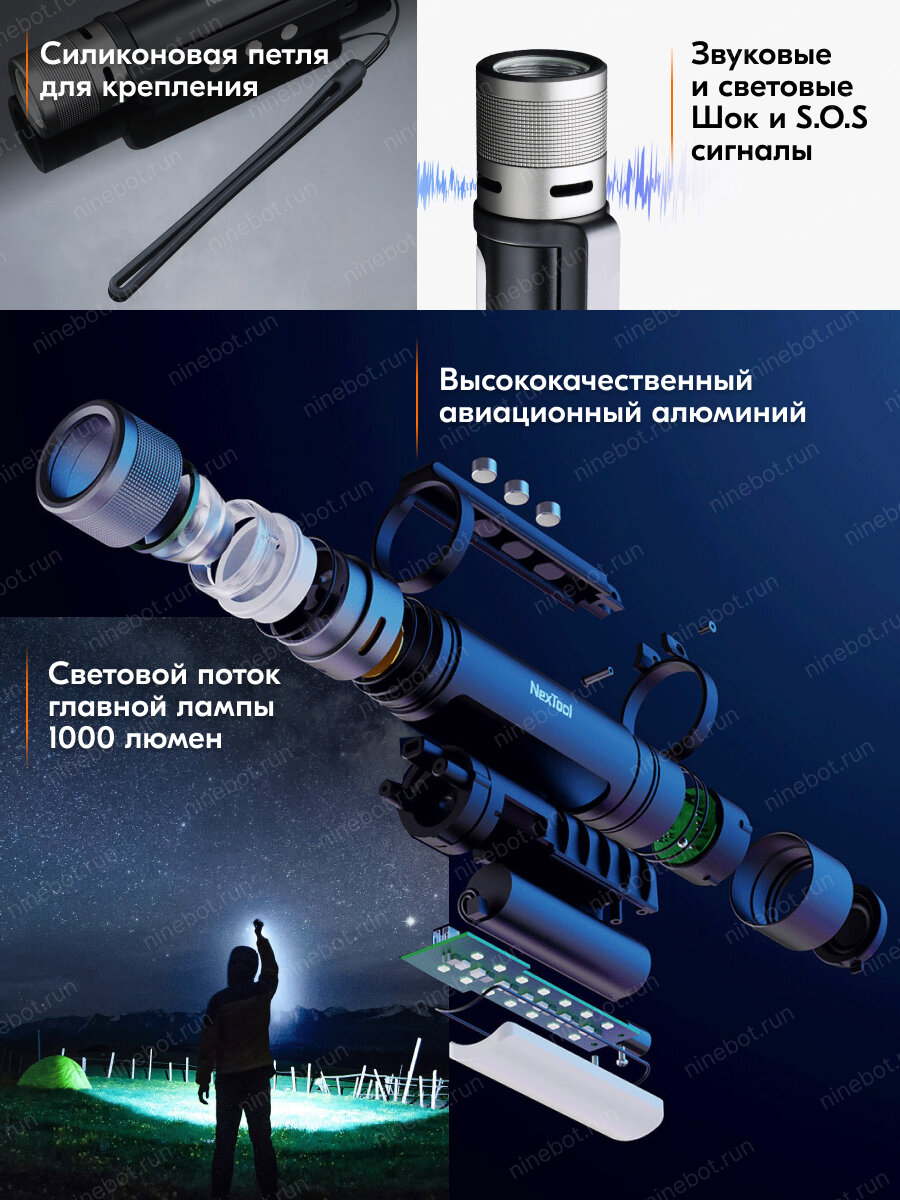 Силиконовая петля для крепления

Звуковые и световые Шок и S.O.S сигналы

Высококачественный авиационный алюминий

Световой поток главной лампы 1000 люмен

NexTool

ninebot.run